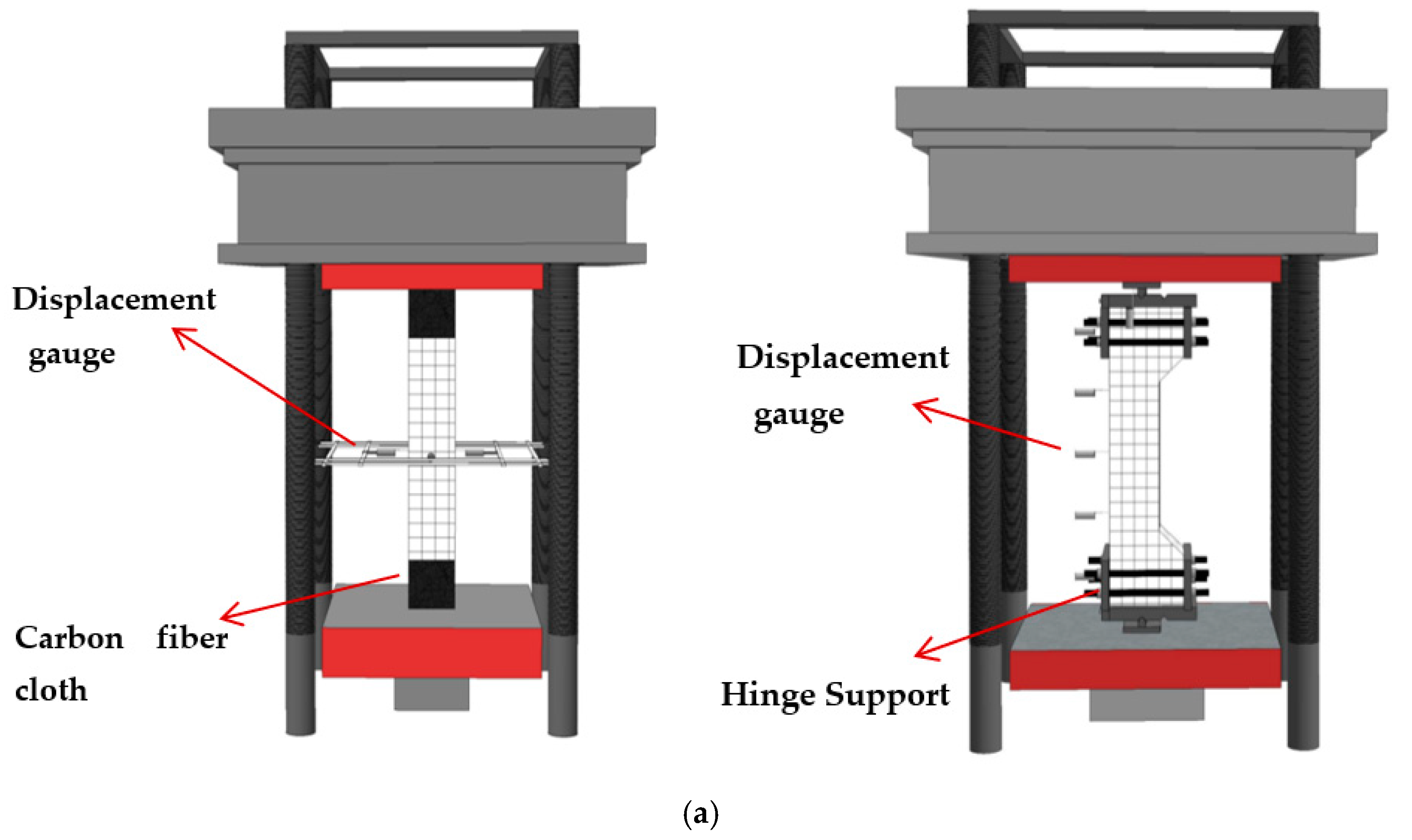 Displacement gauge

Carbon fiber cloth

Displacement gauge

Hinge Support

(a)