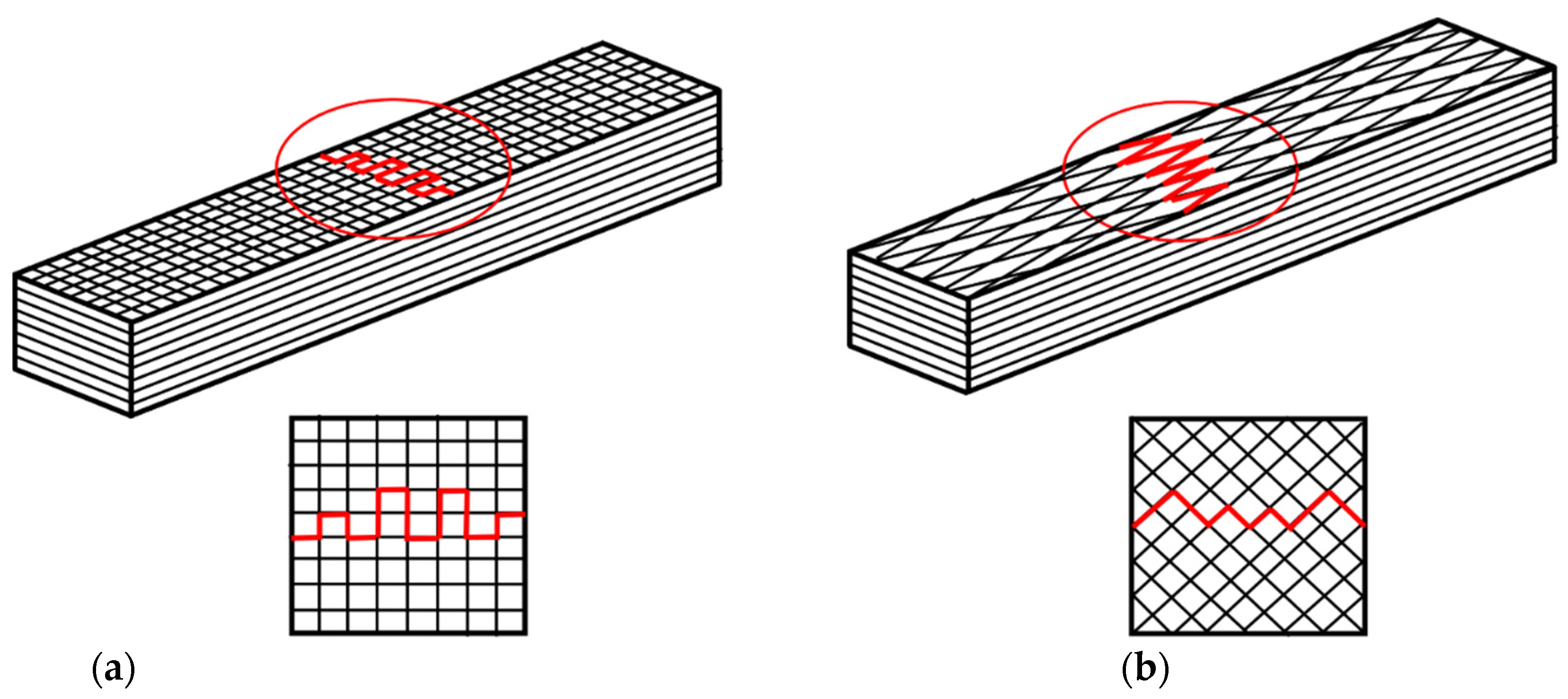 (a)

(b)