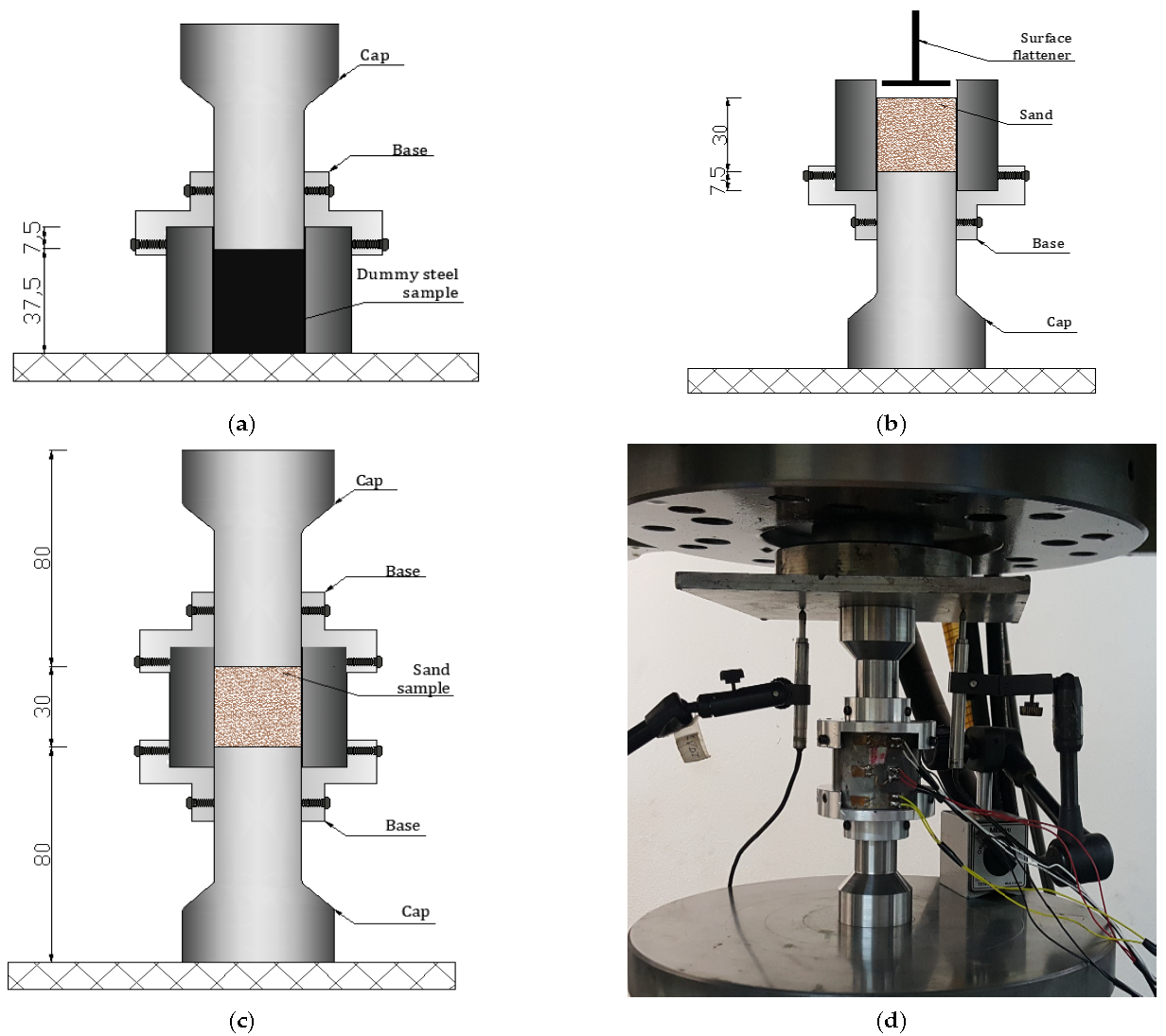 Cap

Base

7,5

37,5

Dummy steel sample

(a)

Surface flattener

Sand

30

7,5

Base

Cap

(b)

80

Cap

Base

30

Sand sample

80

Base

Cap

(c)

(d)