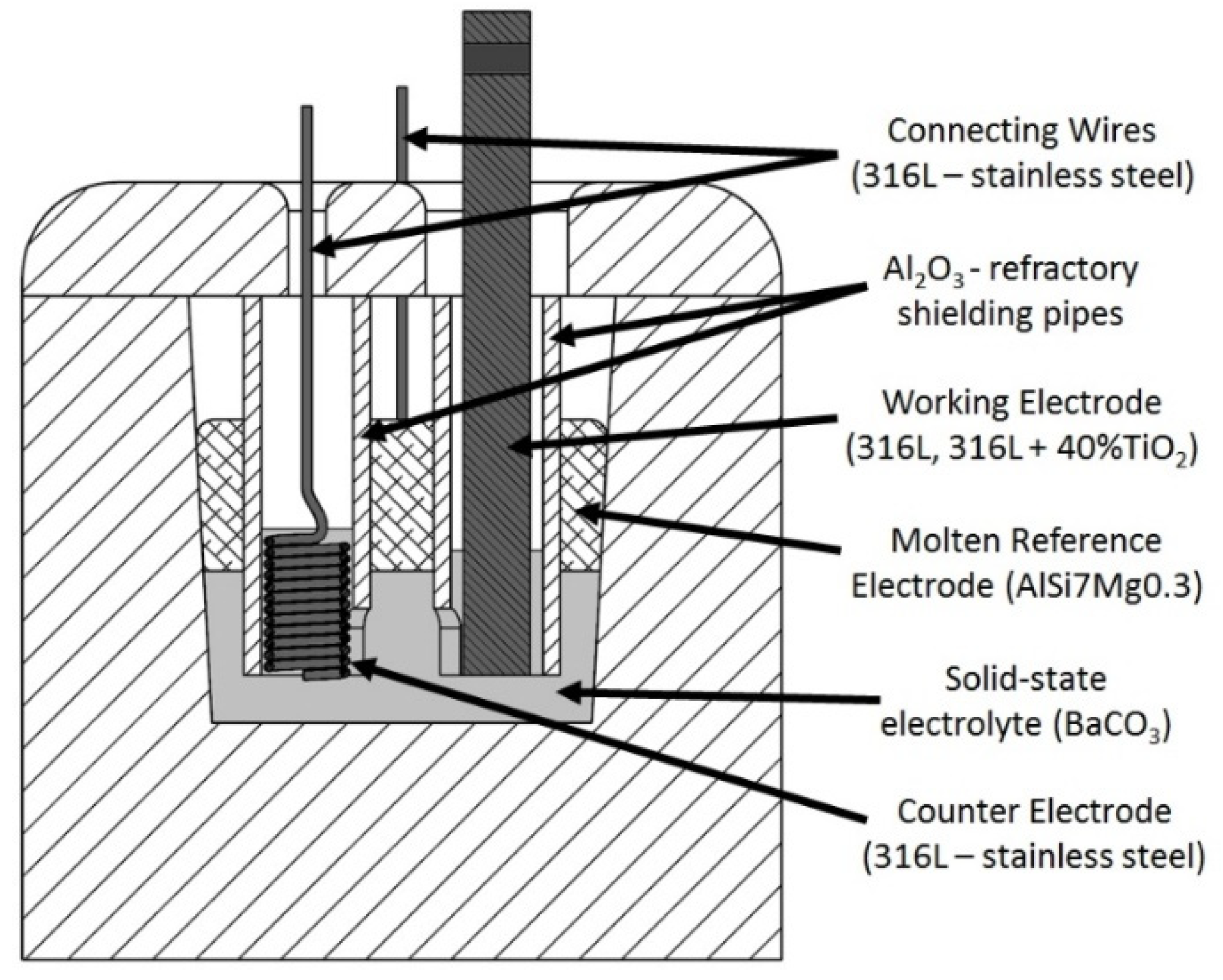 Connecting Wires (316L – stainless steel)

$Al_2O_3$ - refractory shielding pipes

Working Electrode (316L, 316L + 40%$TiO_2$)

Molten Reference Electrode (AlSi7Mg0.3)

Solid-state electrolyte ($BaCO_3$)

Counter Electrode (316L – stainless steel)