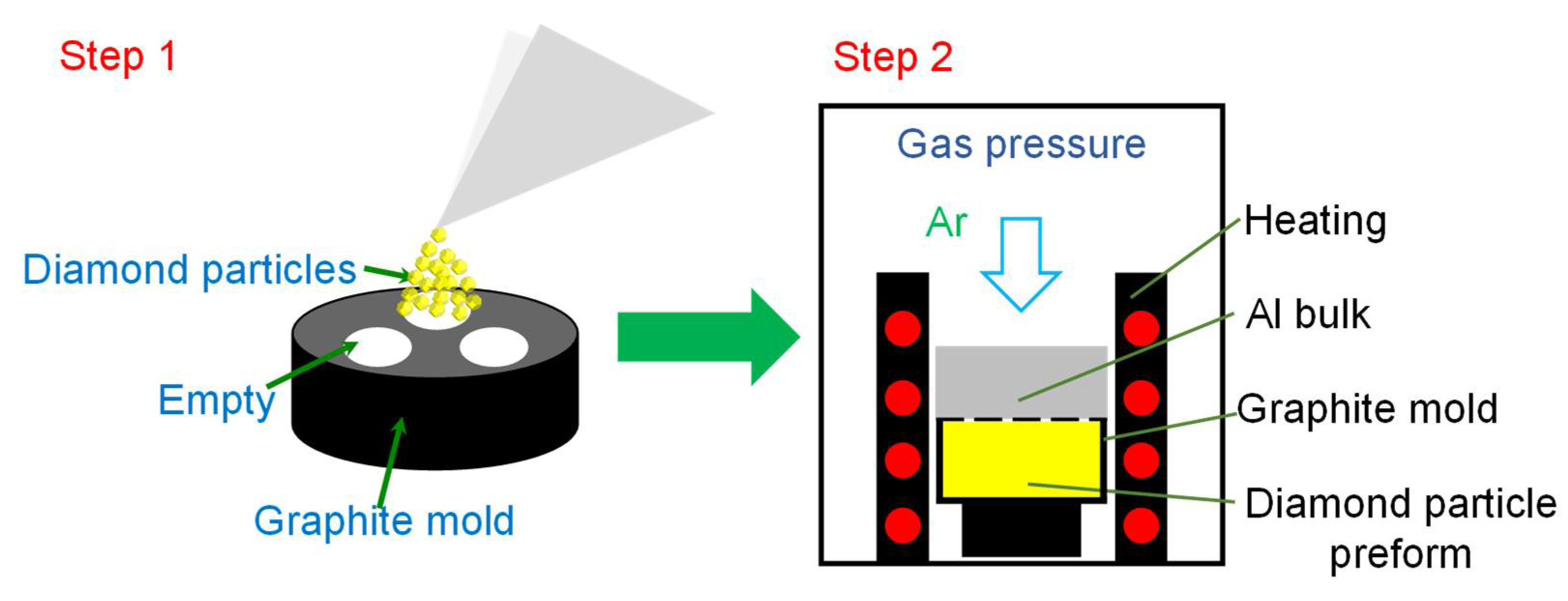 Step 1

Diamond particles

Empty

Graphite mold

Step 2

Gas pressure

Ar

Heating

Al bulk

Graphite mold

Diamond particle preform