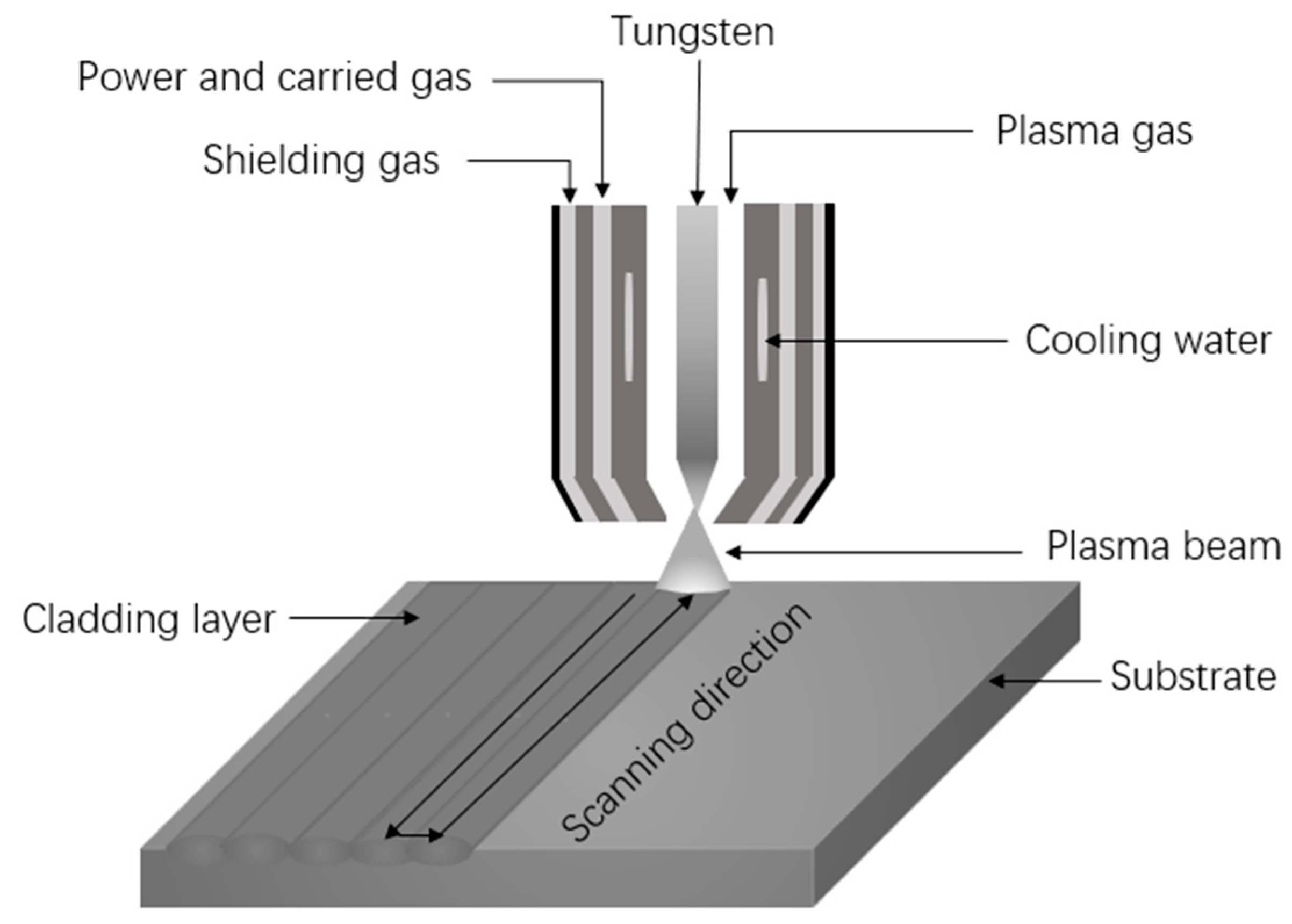 Tungsten

Power and carried gas

Plasma gas

Shielding gas

Cooling water

Plasma beam

Cladding layer

Scanning direction

Substrate