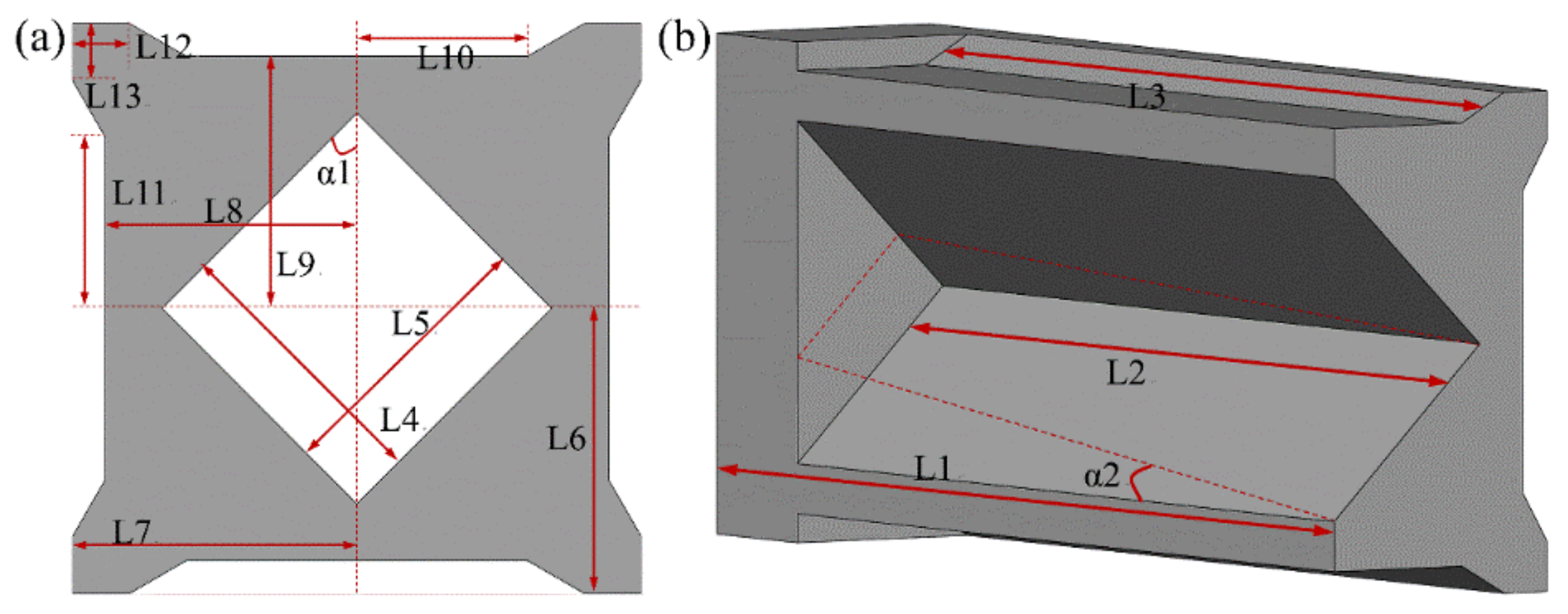 (a)
L12
L10
L13
α1
L11
L8
L9
L5
L4
L6
L7

(b)
L3
L2
L1
α2