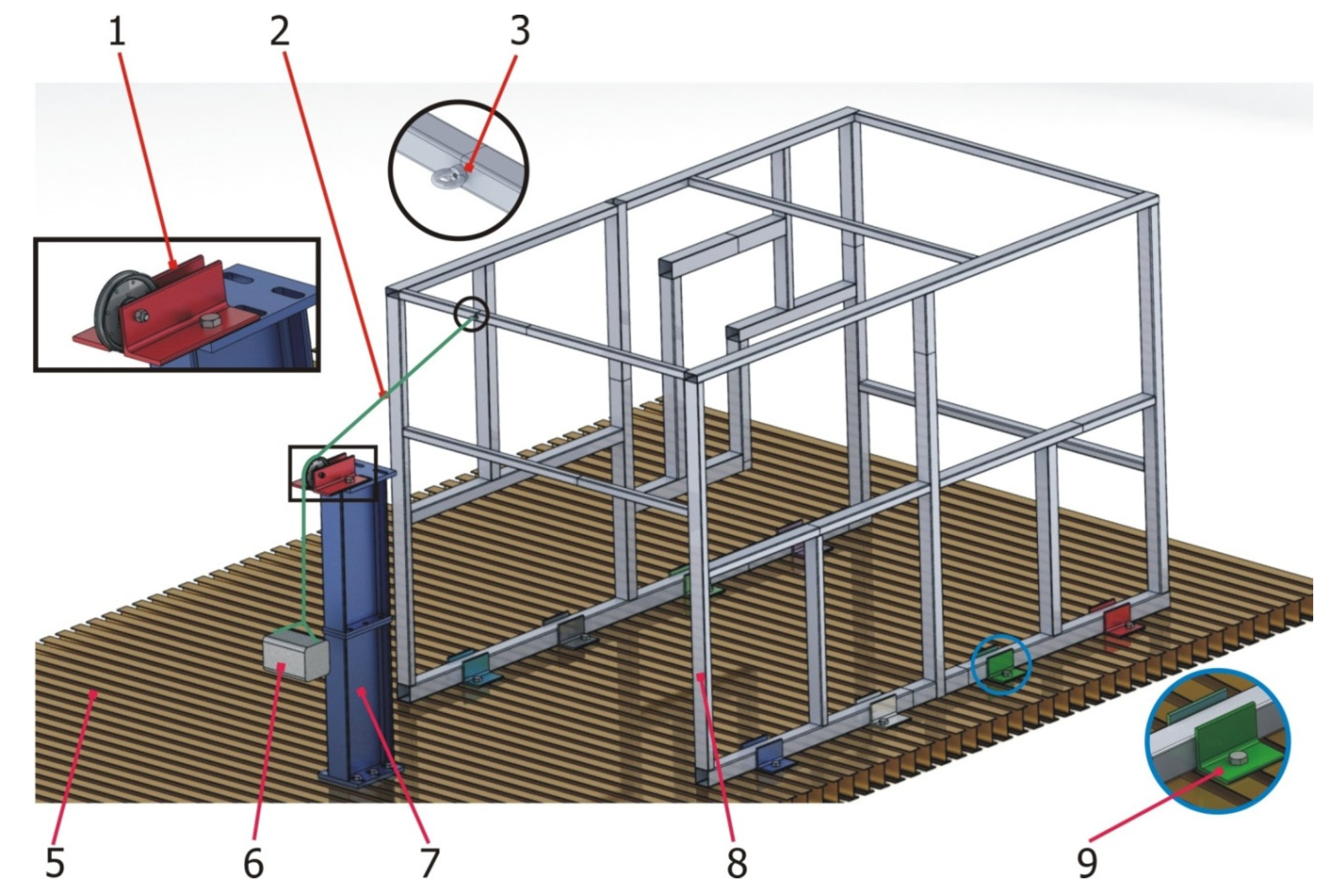 1
2
3
5
6
7
8
9