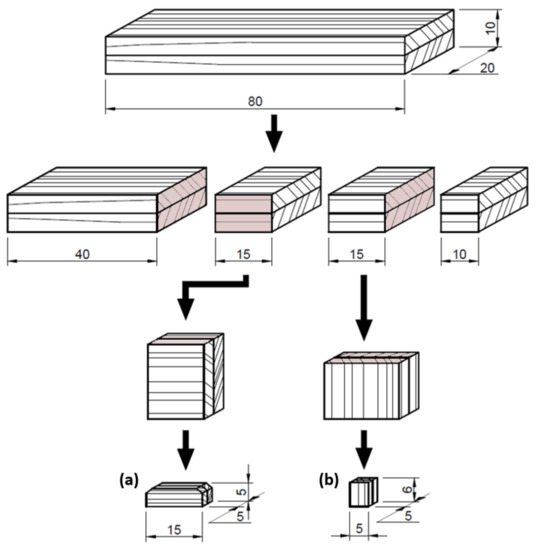 10
20
80
40
15
15
10
(a)
5
5
15
(b)
6
5
5