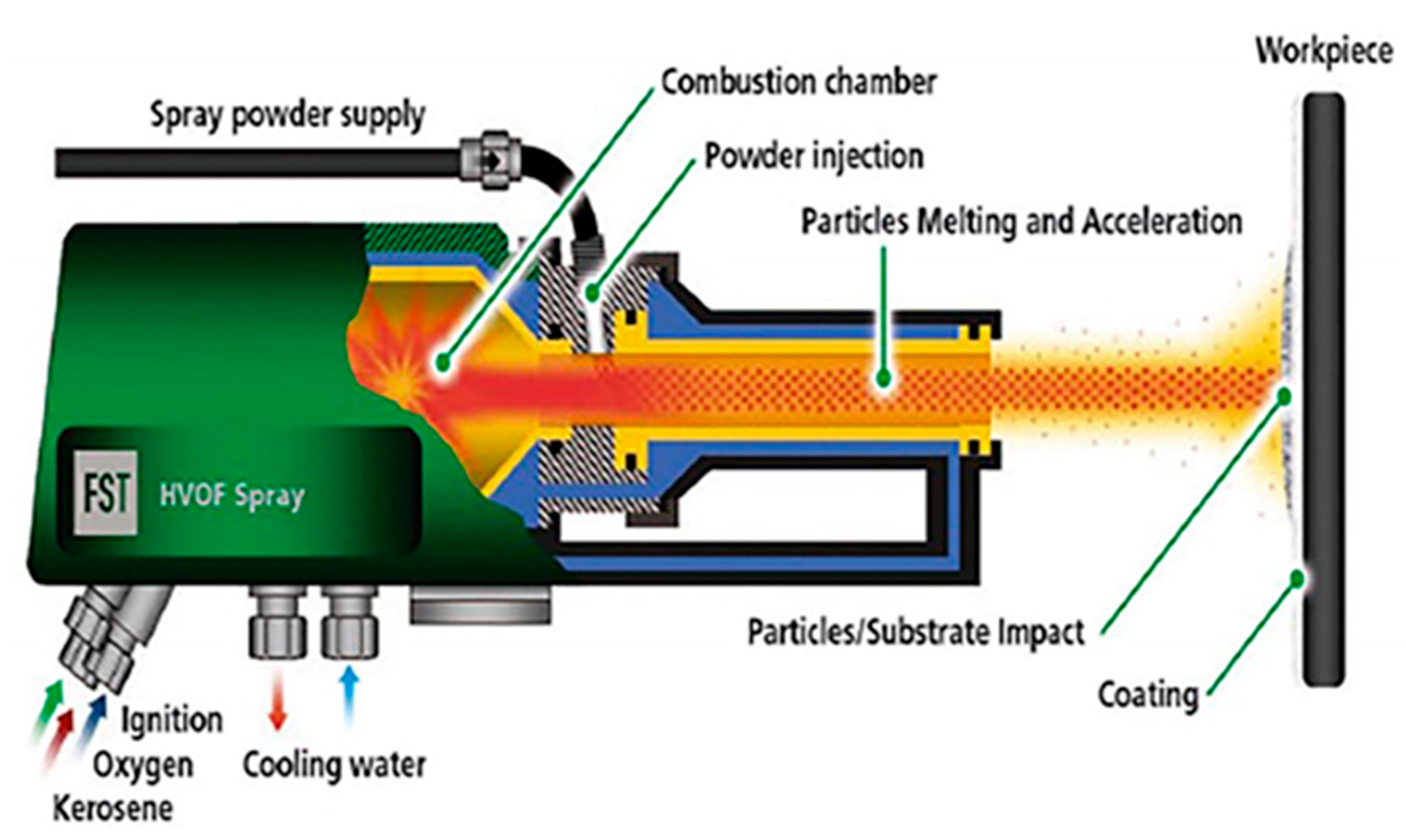 Workpiece

Combustion chamber

Spray powder supply

Powder injection

Particles Melting and Acceleration

FST HVOF Spray

Particles/Substrate Impact

Coating

Ignition
Oxygen
Kerosene

Cooling water