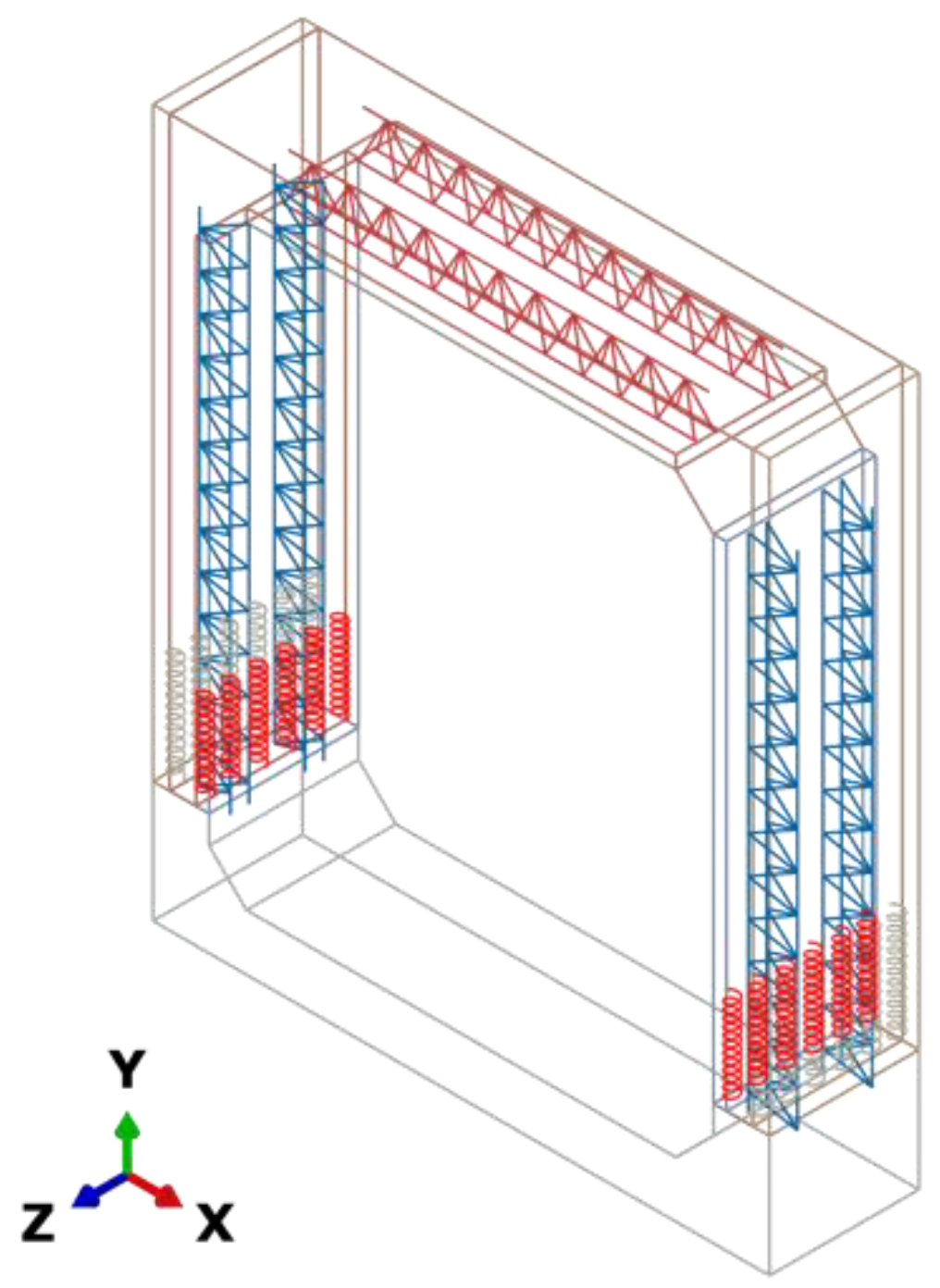 Y
Z
X