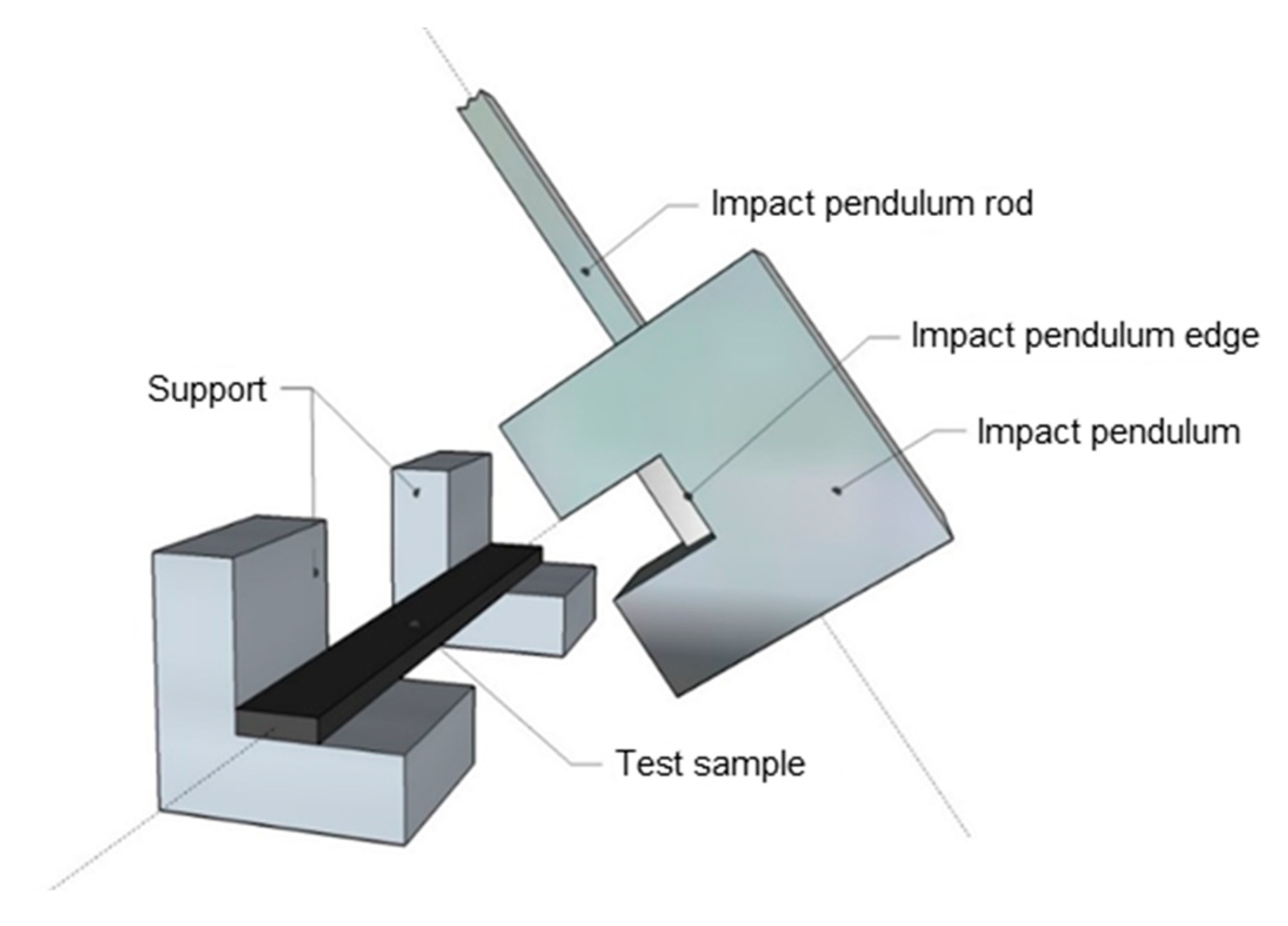 Impact pendulum rod

Impact pendulum edge

Support

Impact pendulum

Test sample