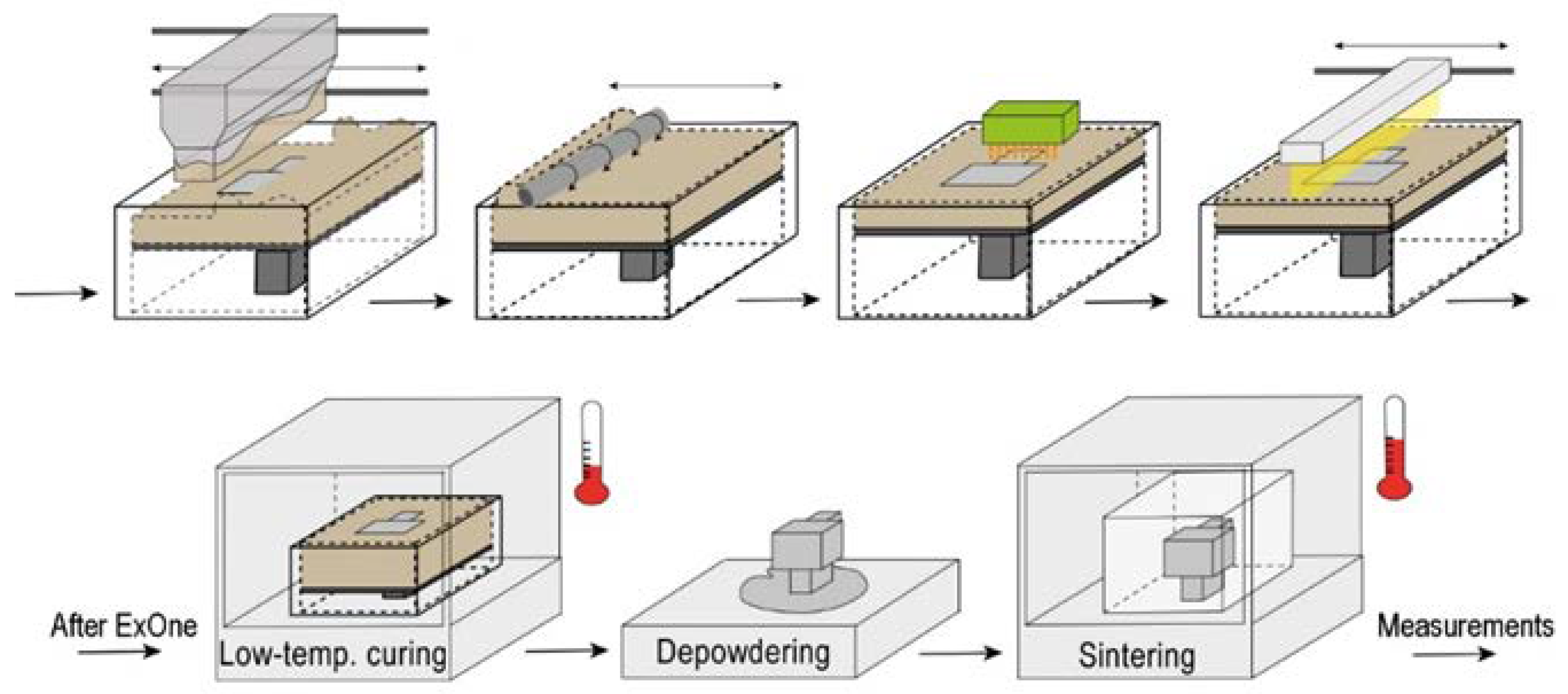 After ExOne

Low-temp. curing

Depowdering

Sintering

Measurements