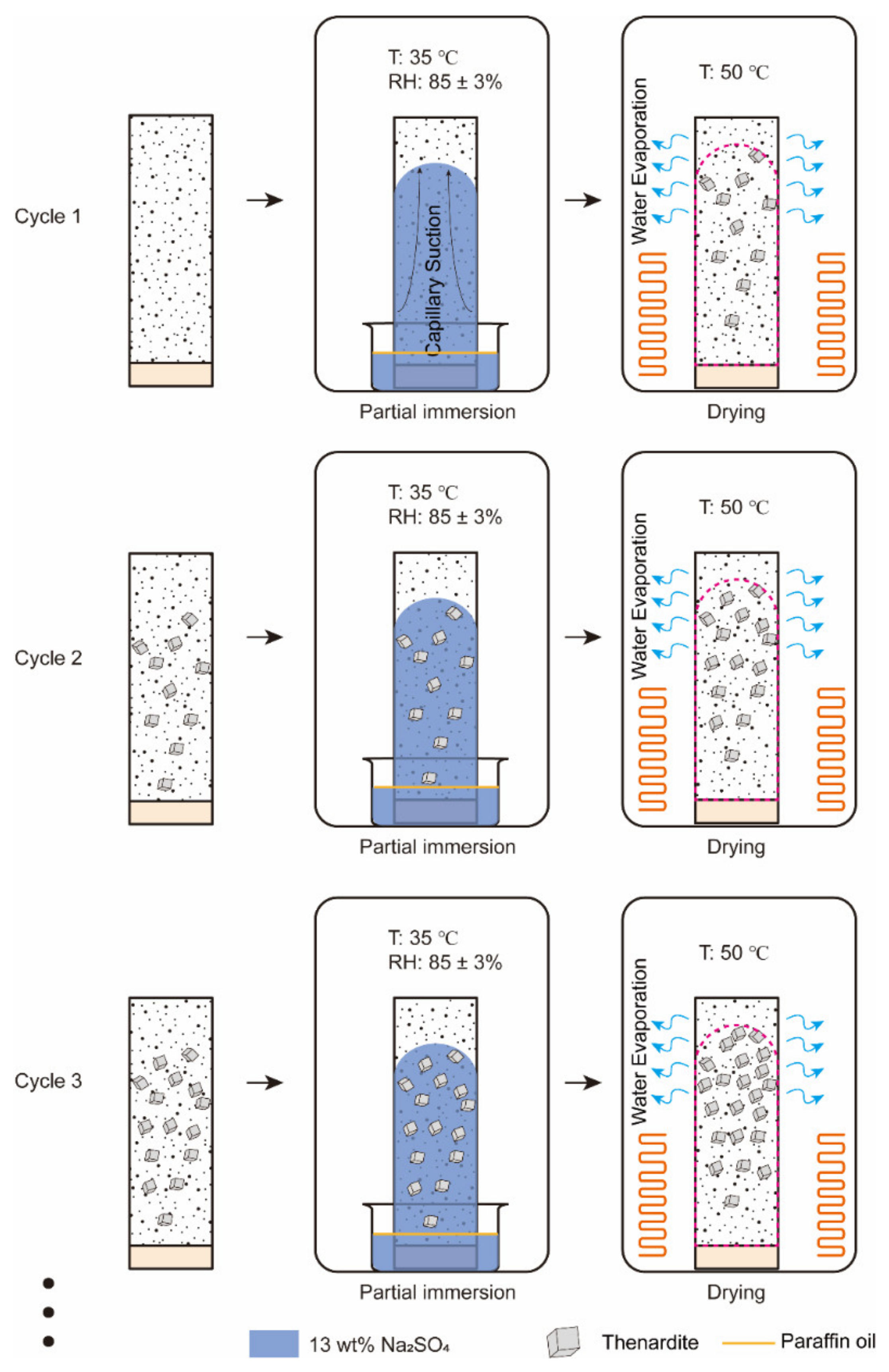 Cycle 1

T: 35 °C
RH: 85 ± 3%

Capillary Suction

Partial immersion

T: 50 °C

Water Evaporation

Drying

Cycle 2

T: 35 °C
RH: 85 ± 3%

Partial immersion

T: 50 °C

Water Evaporation

Drying

Cycle 3

T: 35 °C
RH: 85 ± 3%

Partial immersion

T: 50 °C

Water Evaporation

Drying

13 wt% $Na_2SO_4$

Thenardite

Paraffin oil