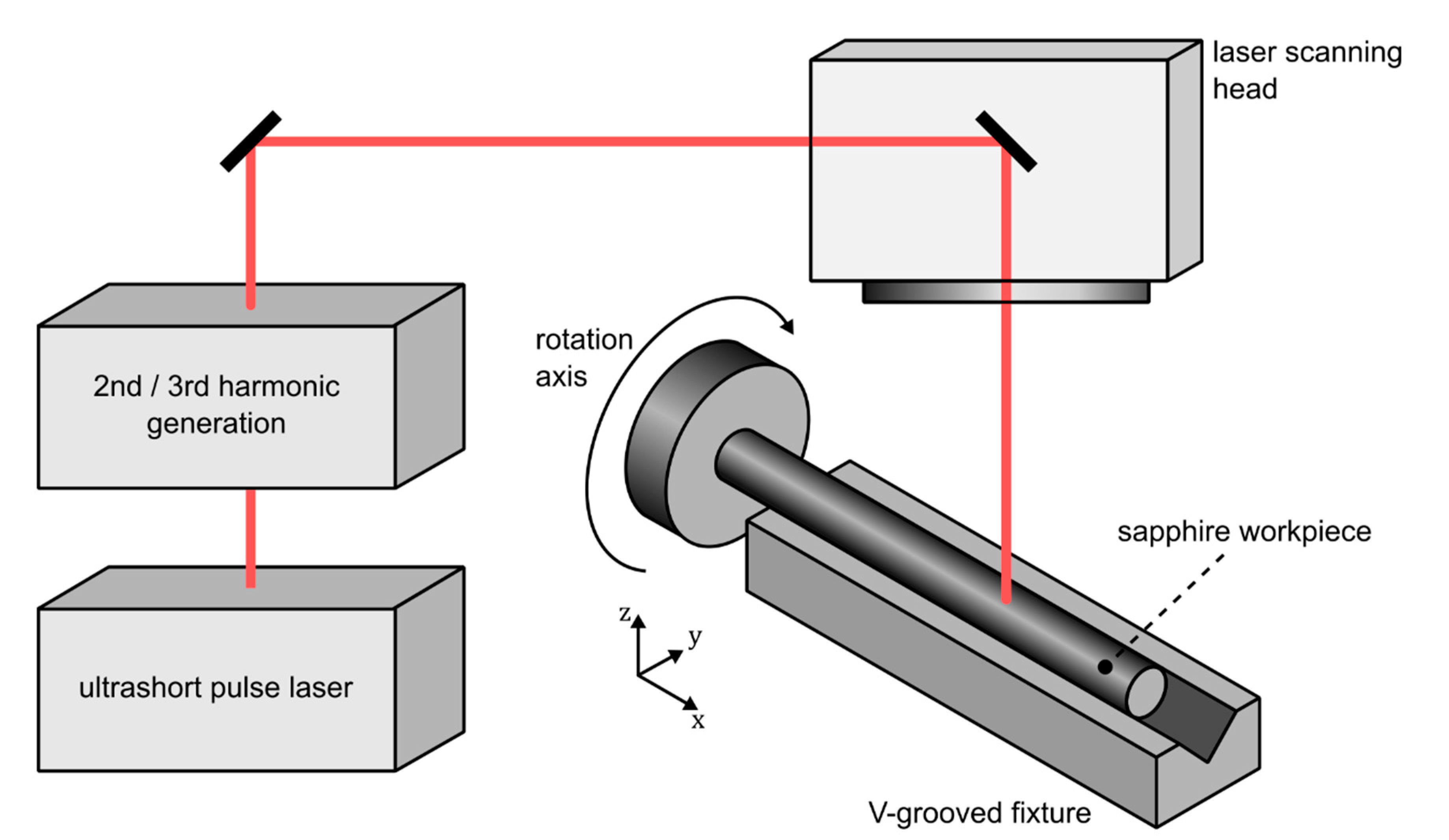 laser scanning head

2nd / 3rd harmonic generation

rotation axis

sapphire workpiece

ultrashort pulse laser

z

y

x

V-grooved fixture