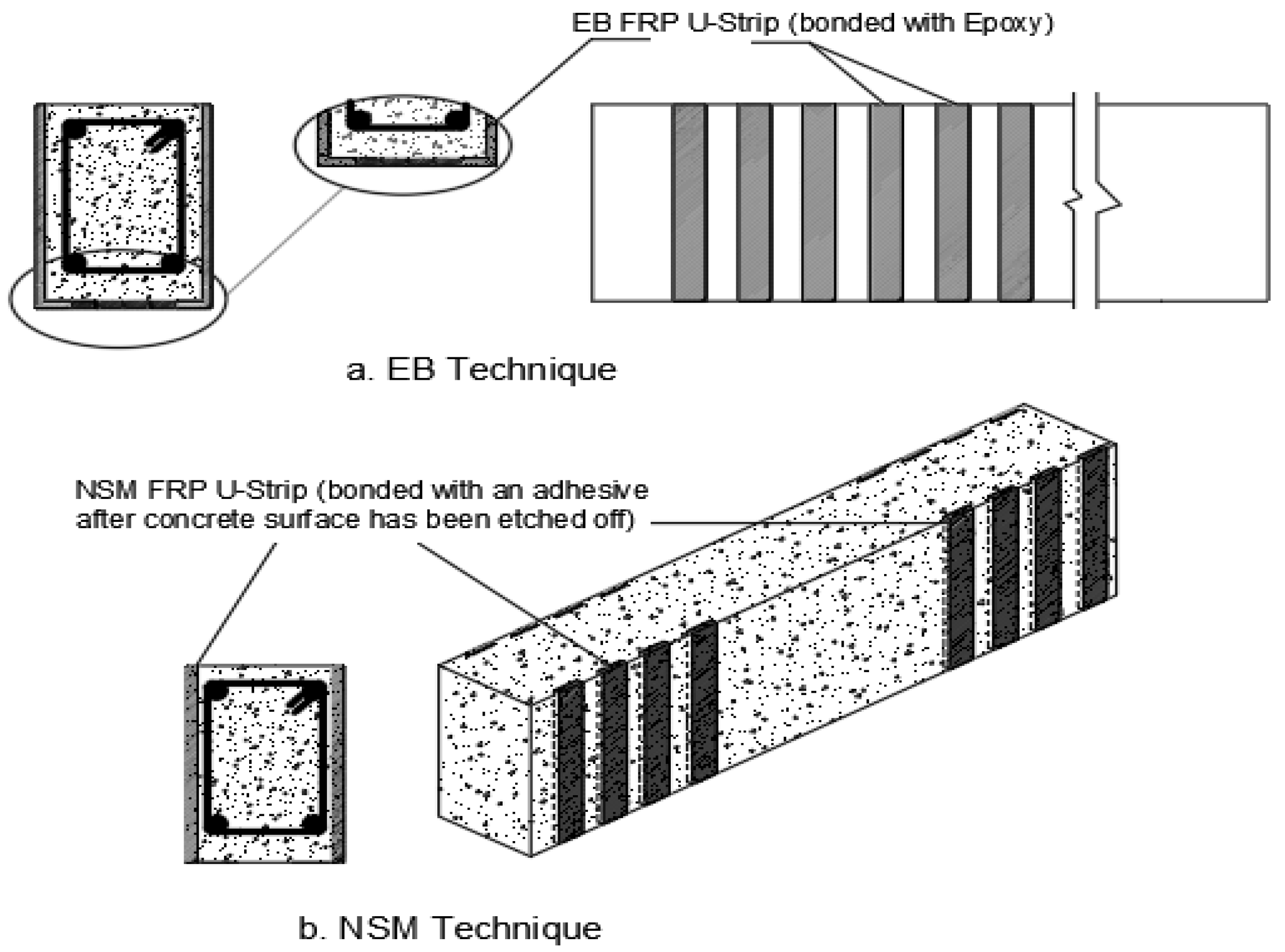 EB FRP U-Strip (bonded with Epoxy)

a. EB Technique

NSM FRP U-Strip (bonded with an adhesive after concrete surface has been etched off)

b. NSM Technique