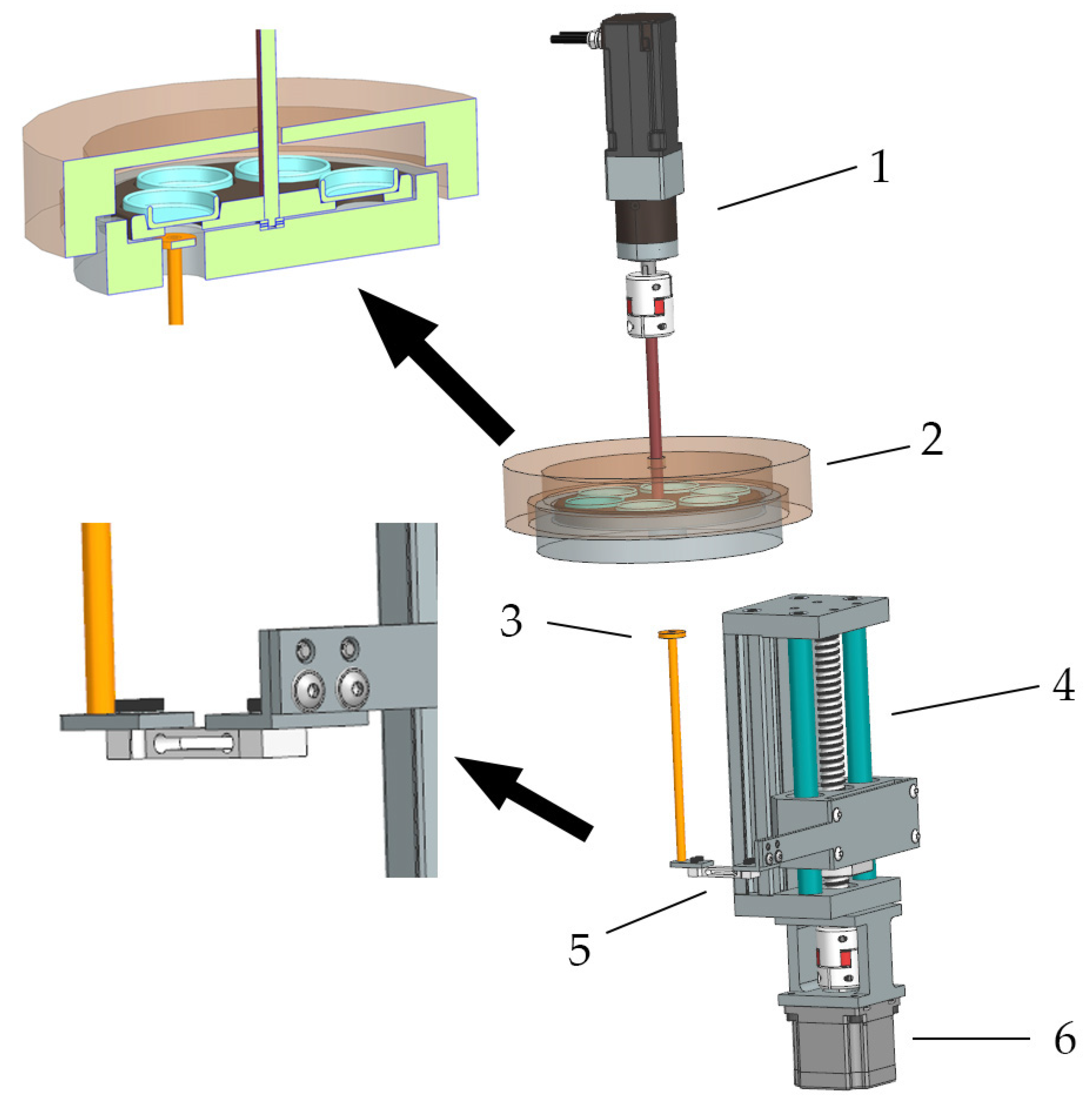 1
2
3
4
5
6