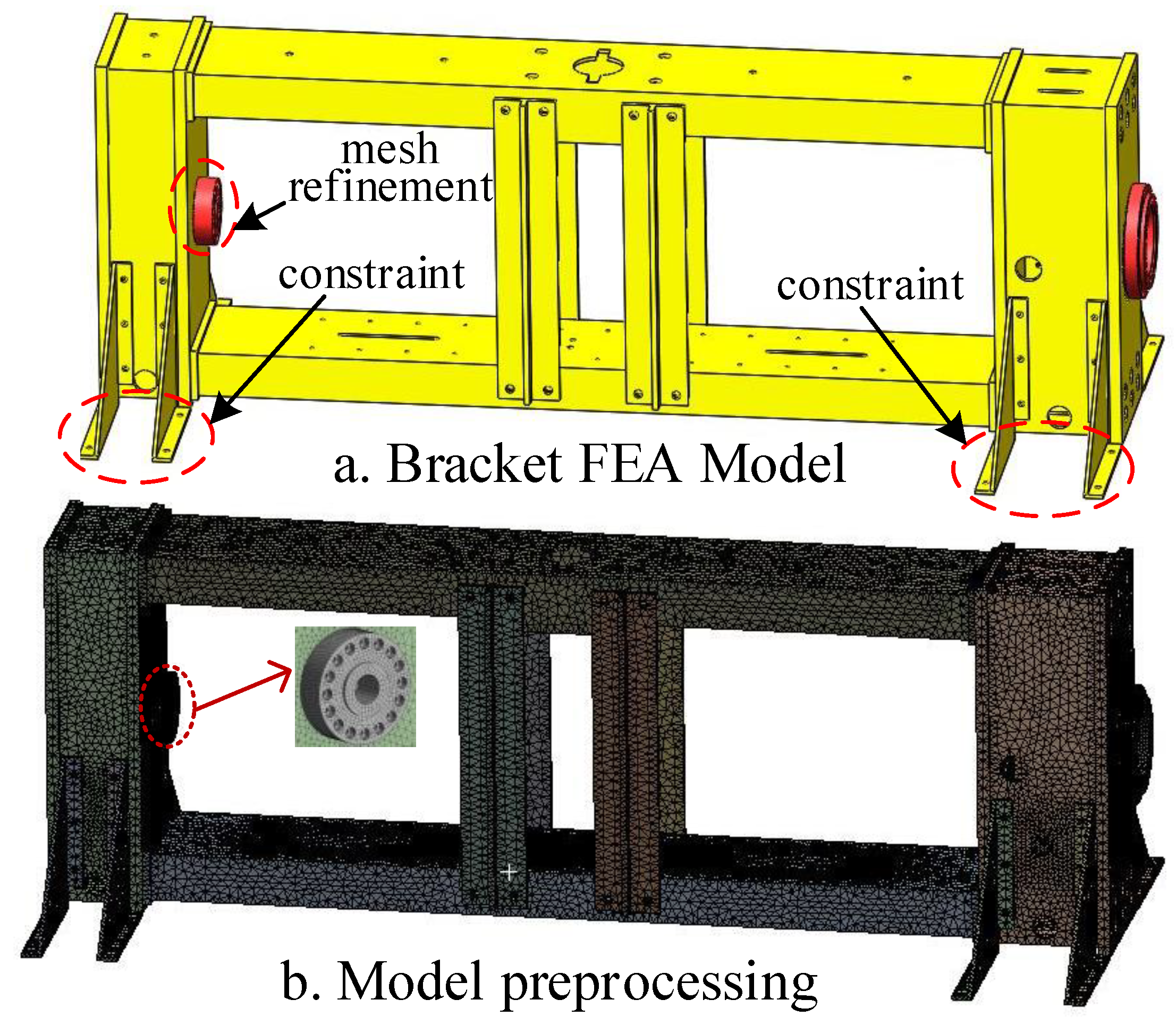 mesh refinement

constraint

constraint

a. Bracket FEA Model

b. Model preprocessing