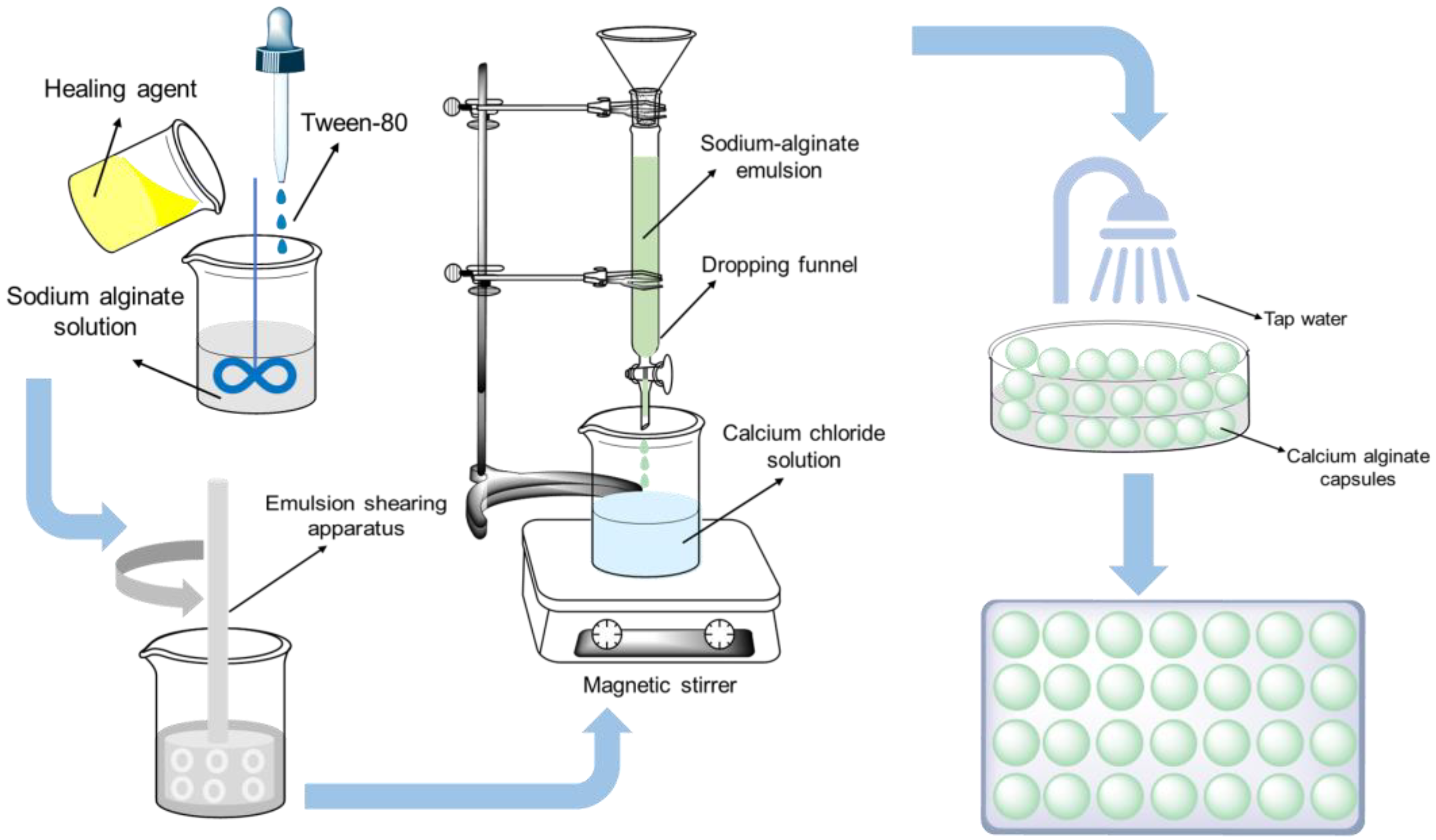 Healing agent

Tween-80

Sodium alginate solution

Emulsion shearing apparatus

Sodium-alginate emulsion

Dropping funnel

Calcium chloride solution

Magnetic stirrer

Tap water

Calcium alginate capsules