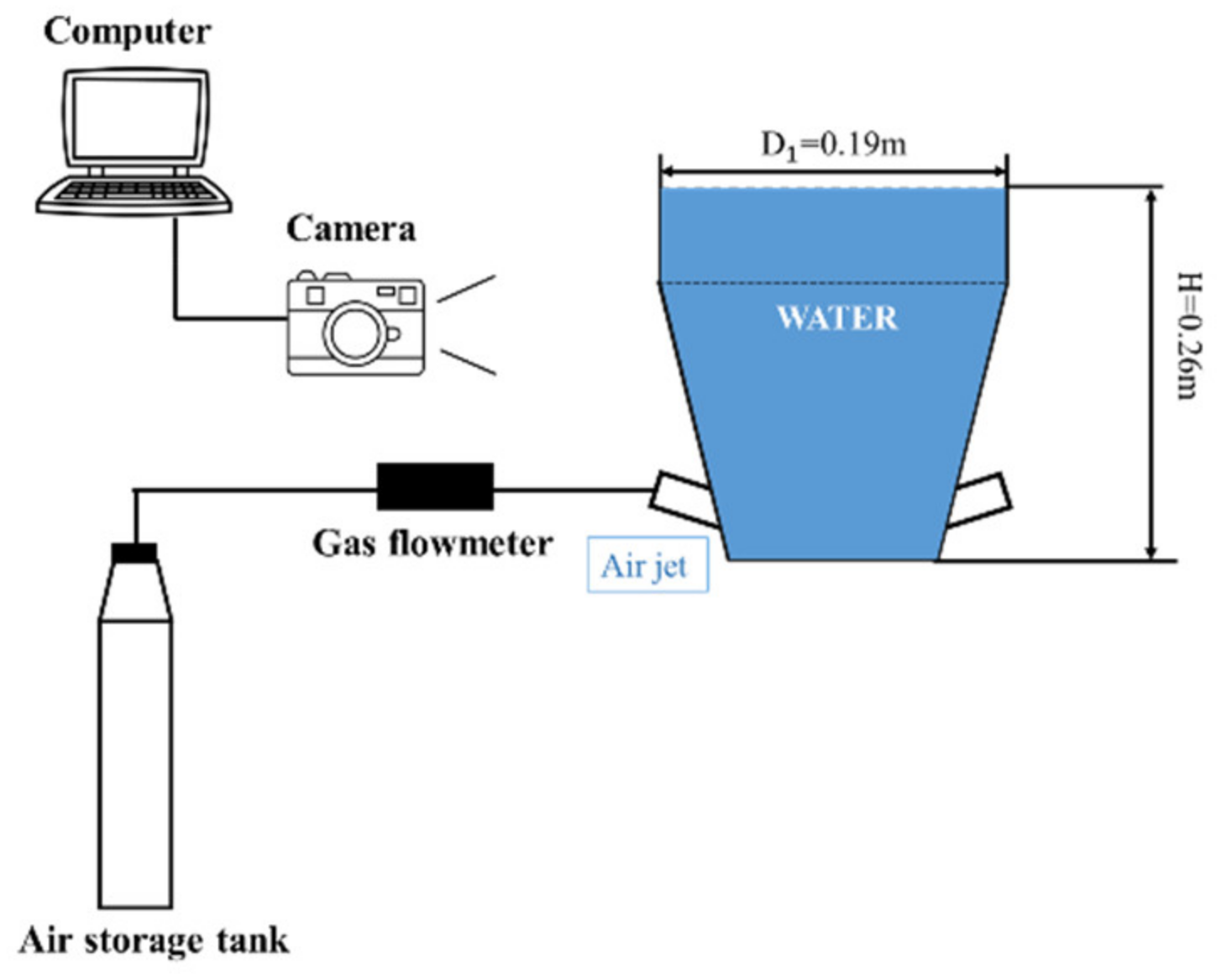 Computer

Camera

$D_1$=0.19m

WATER

H=0.26m

Gas flowmeter

Air jet

Air storage tank