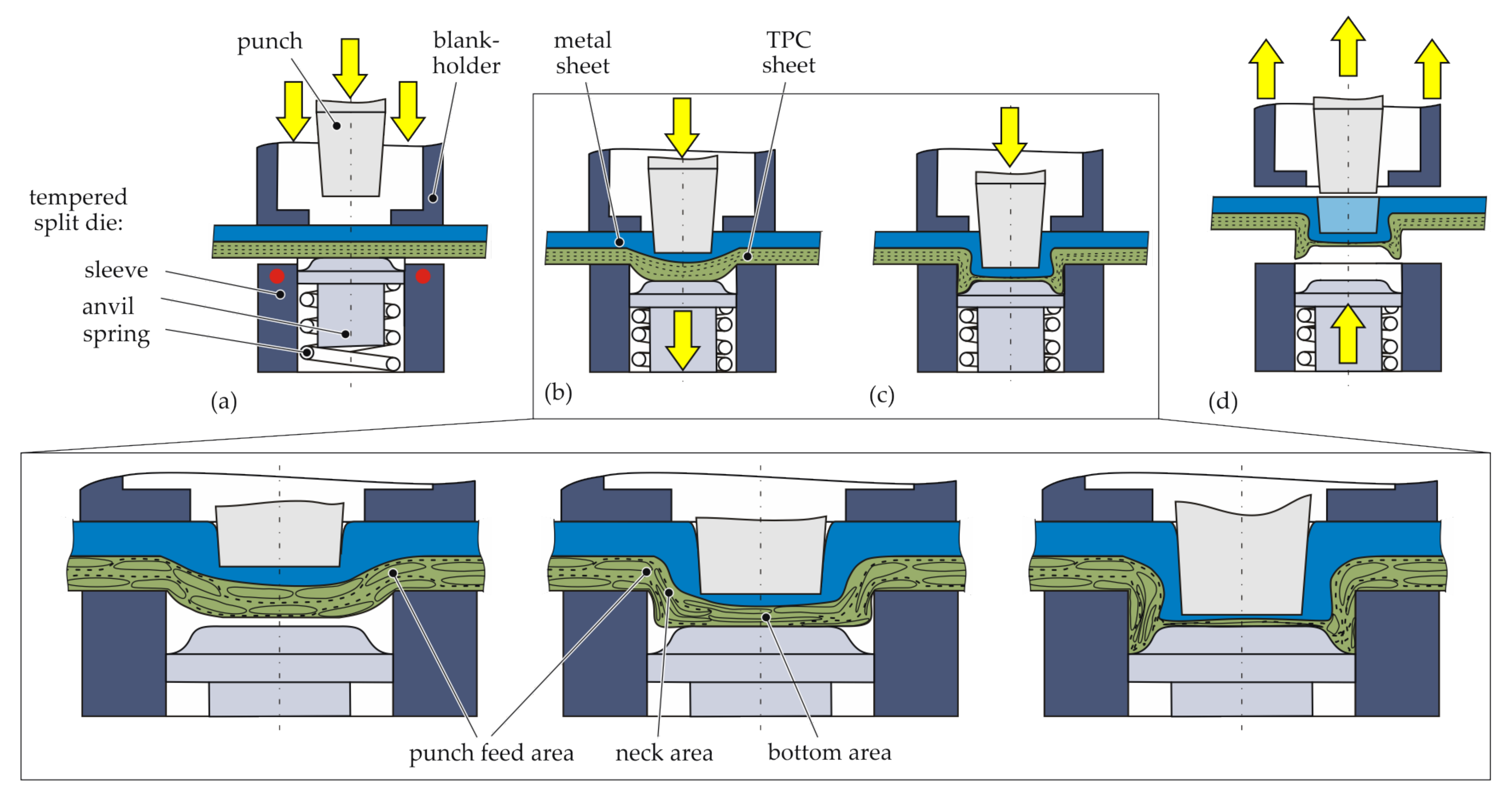 punch

blank-holder

metal sheet

TPC sheet

tempered split die:

sleeve

anvil

spring

(a)

(b)

(c)

(d)

punch feed area

neck area

bottom area