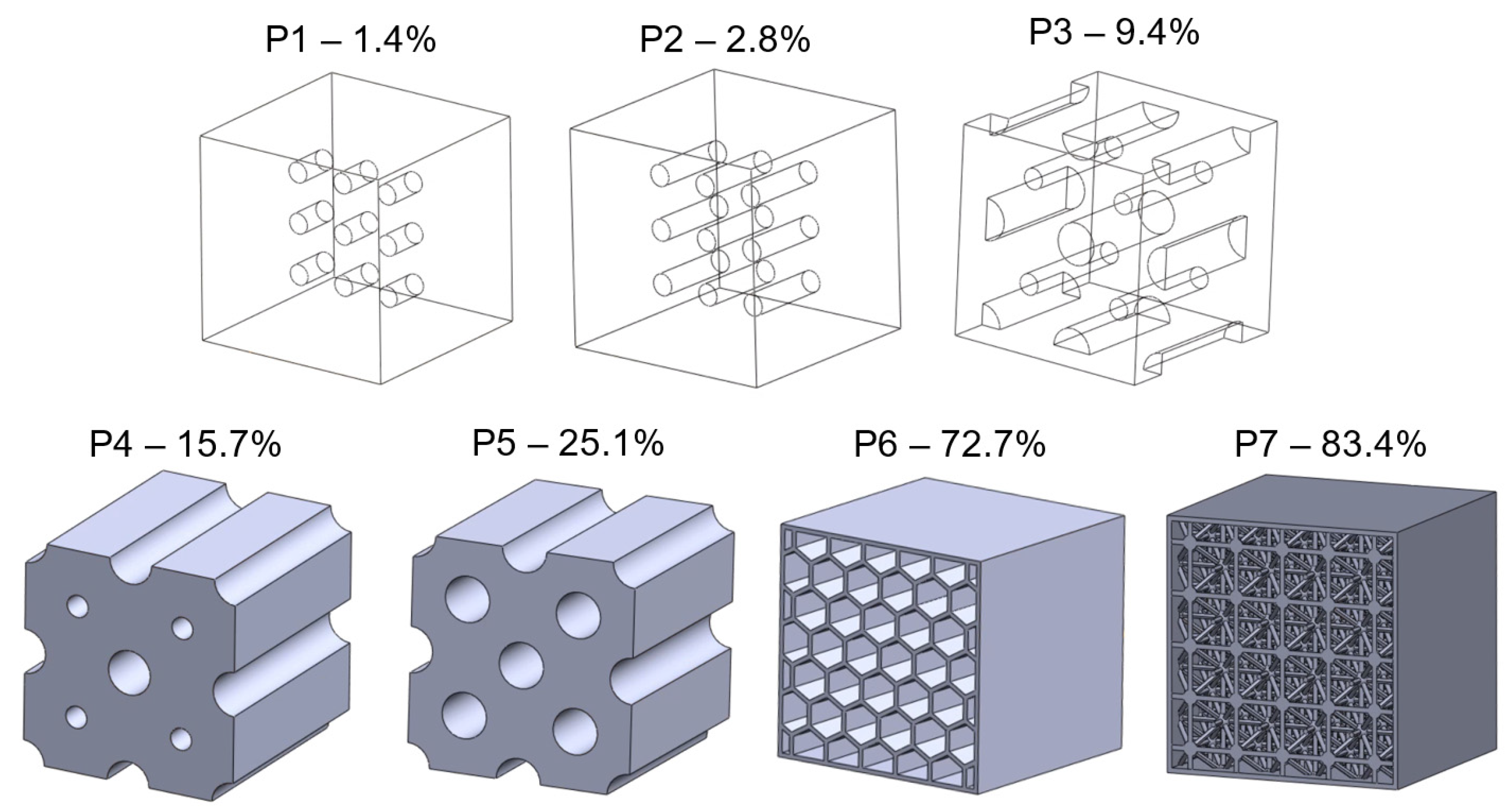 P1 – 1.4%

P2 – 2.8%

P3 – 9.4%

P4 – 15.7%

P5 – 25.1%

P6 – 72.7%

P7 – 83.4%