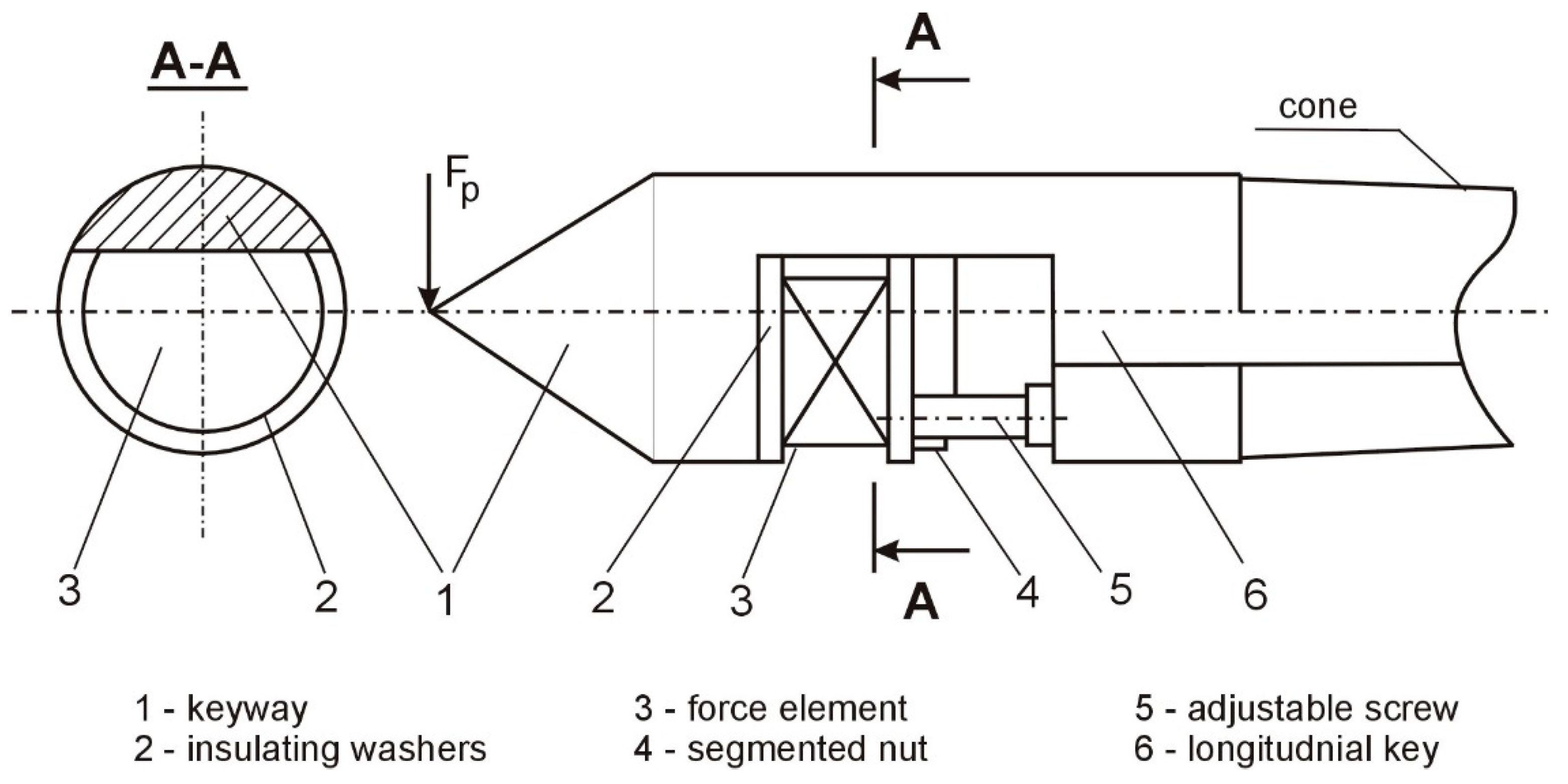 A-A

A

cone

$F_p$

3 2 1 2 3 4 5 6

A

1 - keyway
2 - insulating washers

3 - force element
4 - segmented nut

5 - adjustable screw
6 - longitudnial key