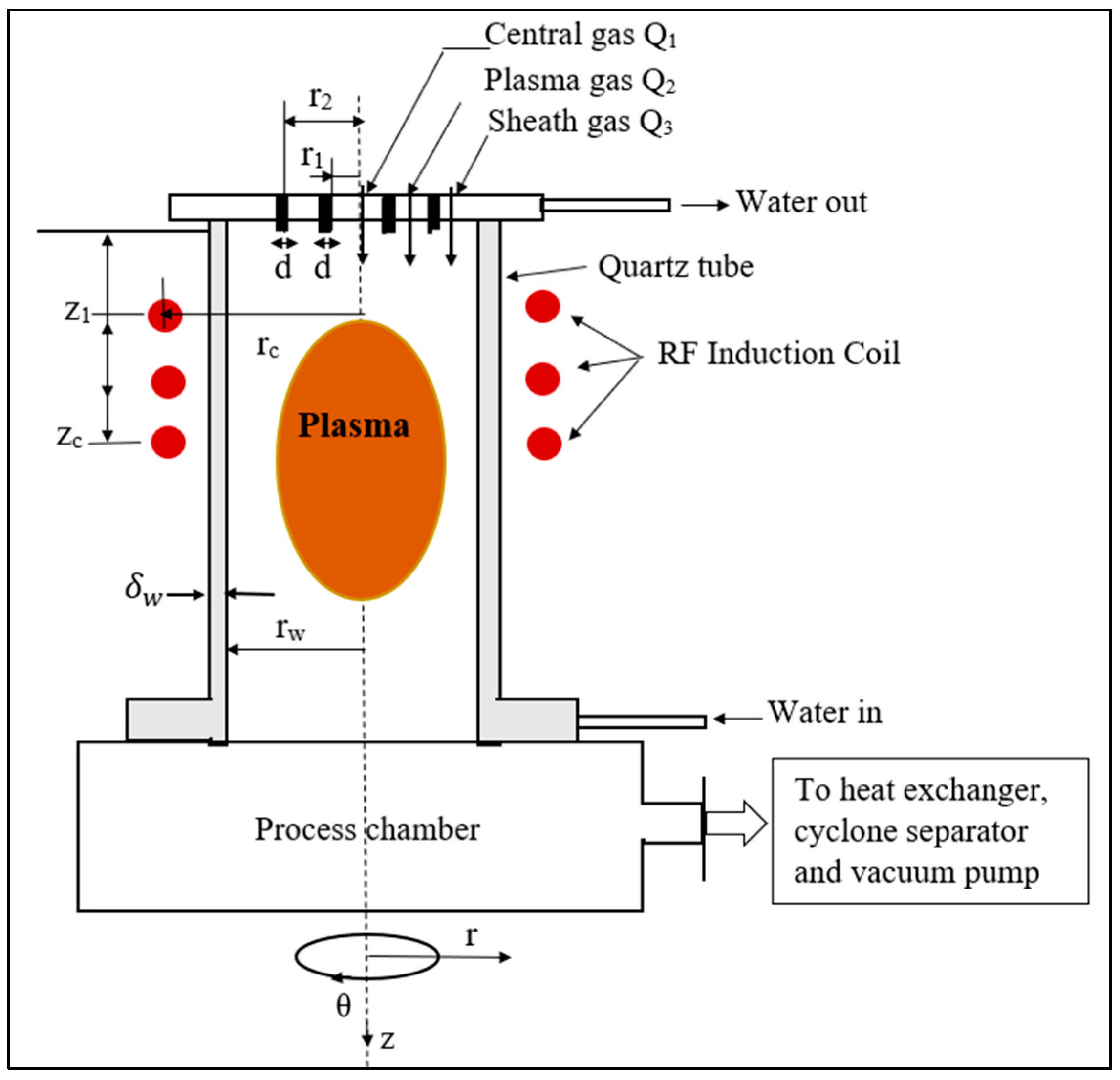 Central gas $Q_1$
Plasma gas $Q_2$
Sheath gas $Q_3$
$r_2$
$r_1$
Water out
d d
Quartz tube
$z_1$
$r_c$
RF Induction Coil
Plasma
$z_c$
$\delta_w$
$r_w$
Water in
Process chamber
To heat exchanger, cyclone separator and vacuum pump
r
θ
z