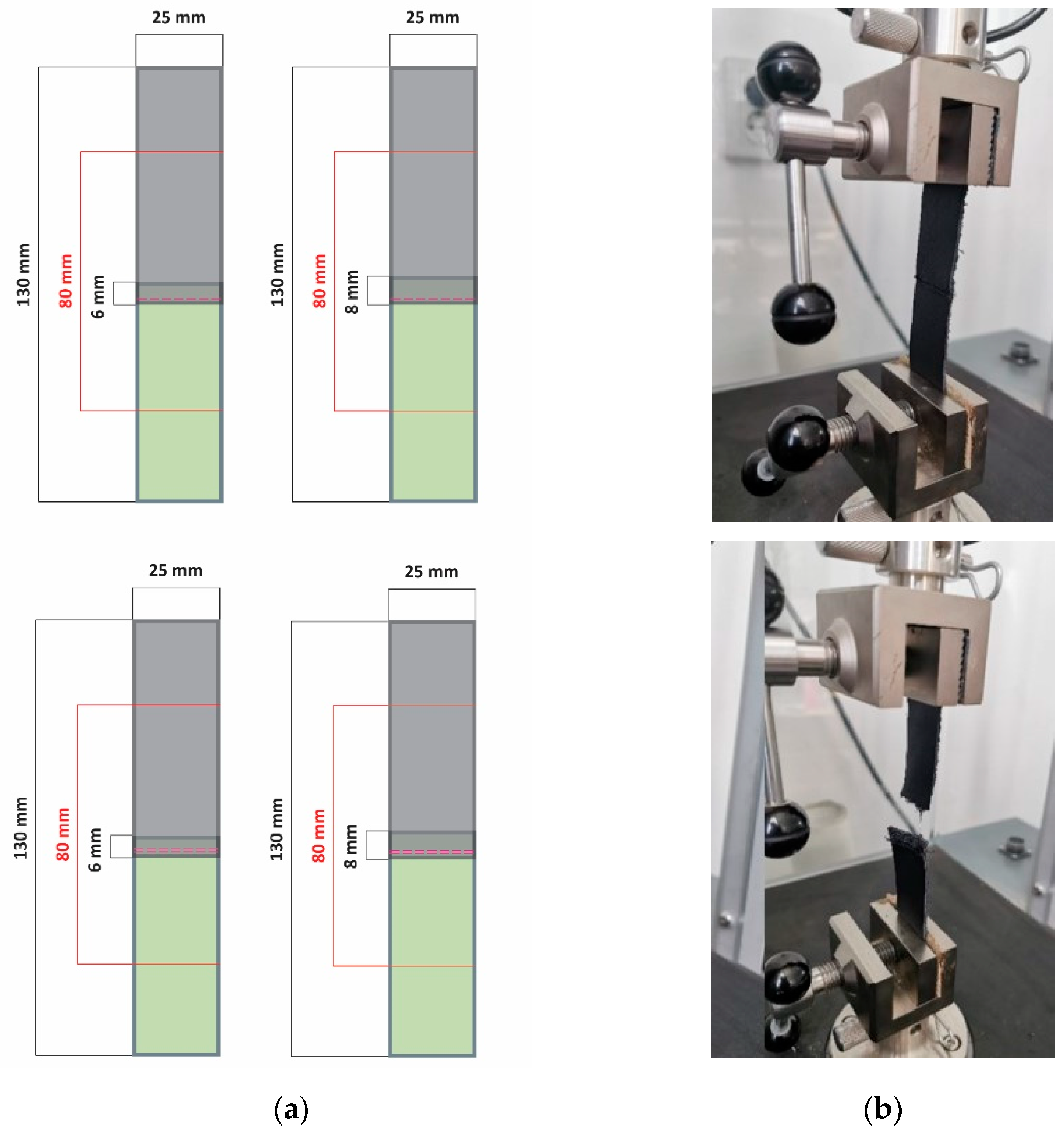 25 mm

130 mm

80 mm

6 mm

25 mm

130 mm

80 mm

8 mm

25 mm

130 mm

80 mm

6 mm

25 mm

130 mm

80 mm

8 mm

(a)

(b)