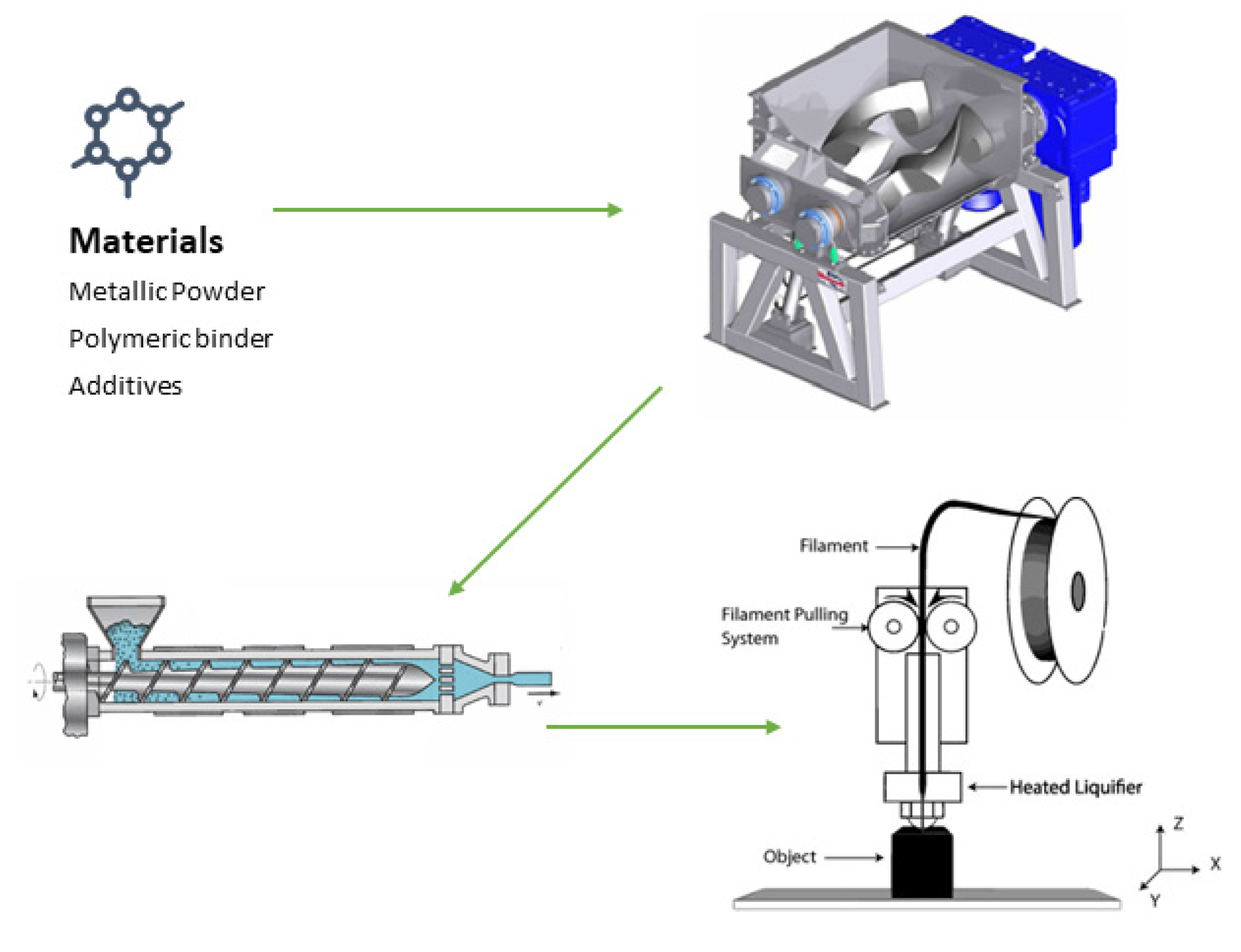 Materials

Metallic Powder

Polymeric binder

Additives

Filament

Filament Pulling System

Heated Liquifier

Object

Z

X

Y