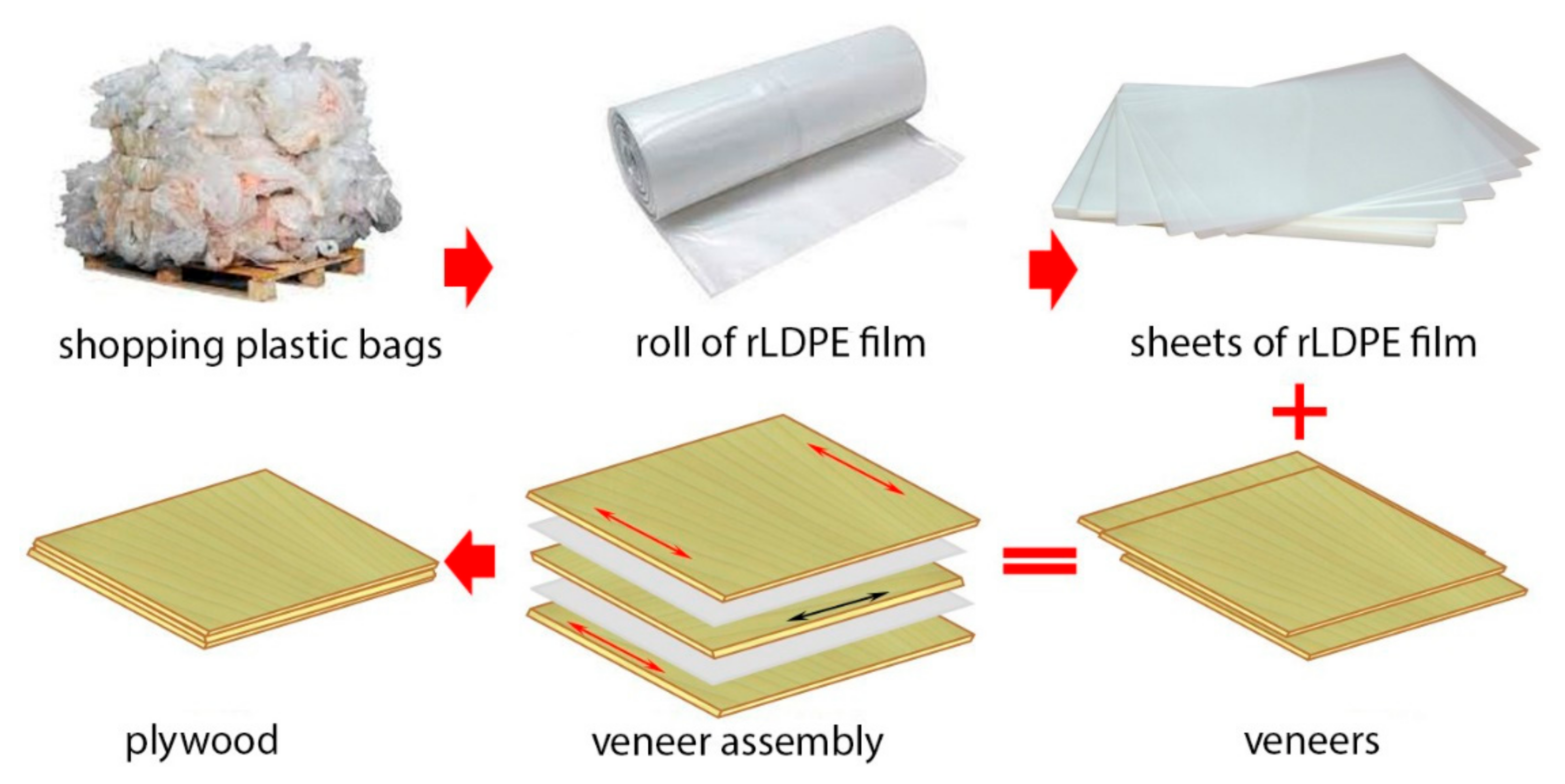 shopping plastic bags

roll of rLDPE film

sheets of rLDPE film

+

plywood

veneer assembly

=

veneers