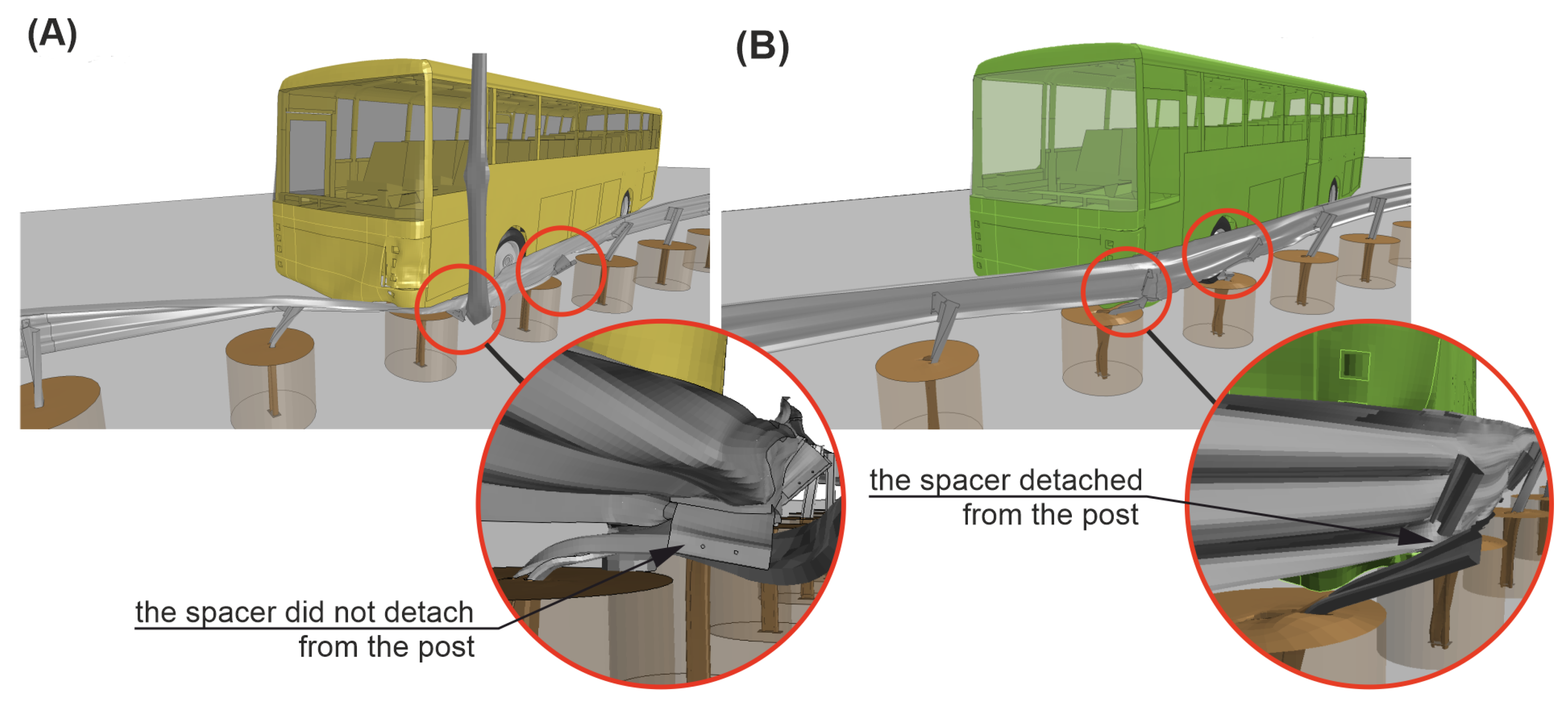 (A)

the spacer did not detach from the post

(B)

the spacer detached from the post