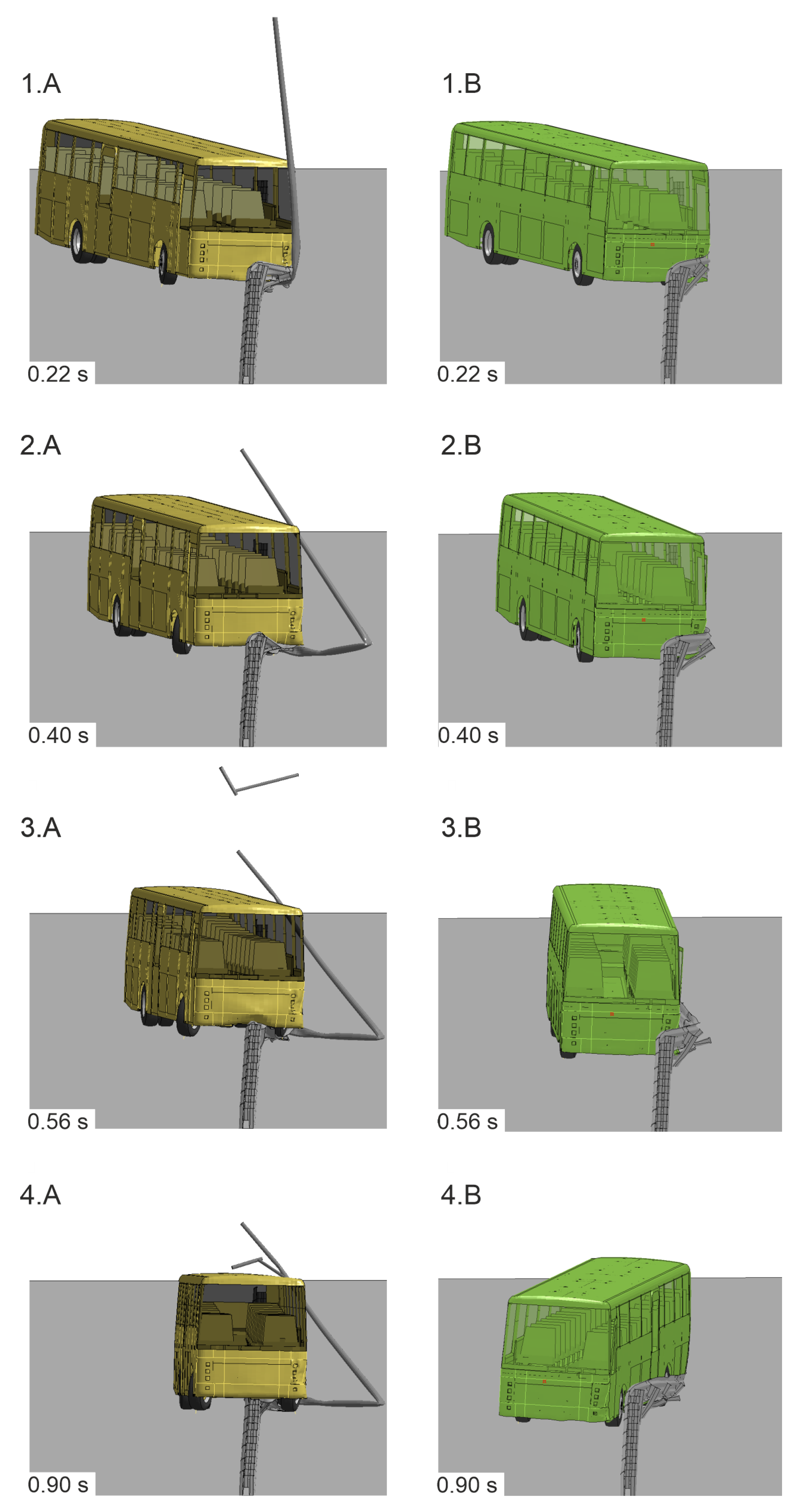 1.A

0.22 s

1.B

0.22 s

2.A

0.40 s

2.B

0.40 s

3.A

0.56 s

3.B

0.56 s

4.A

0.90 s

4.B

0.90 s