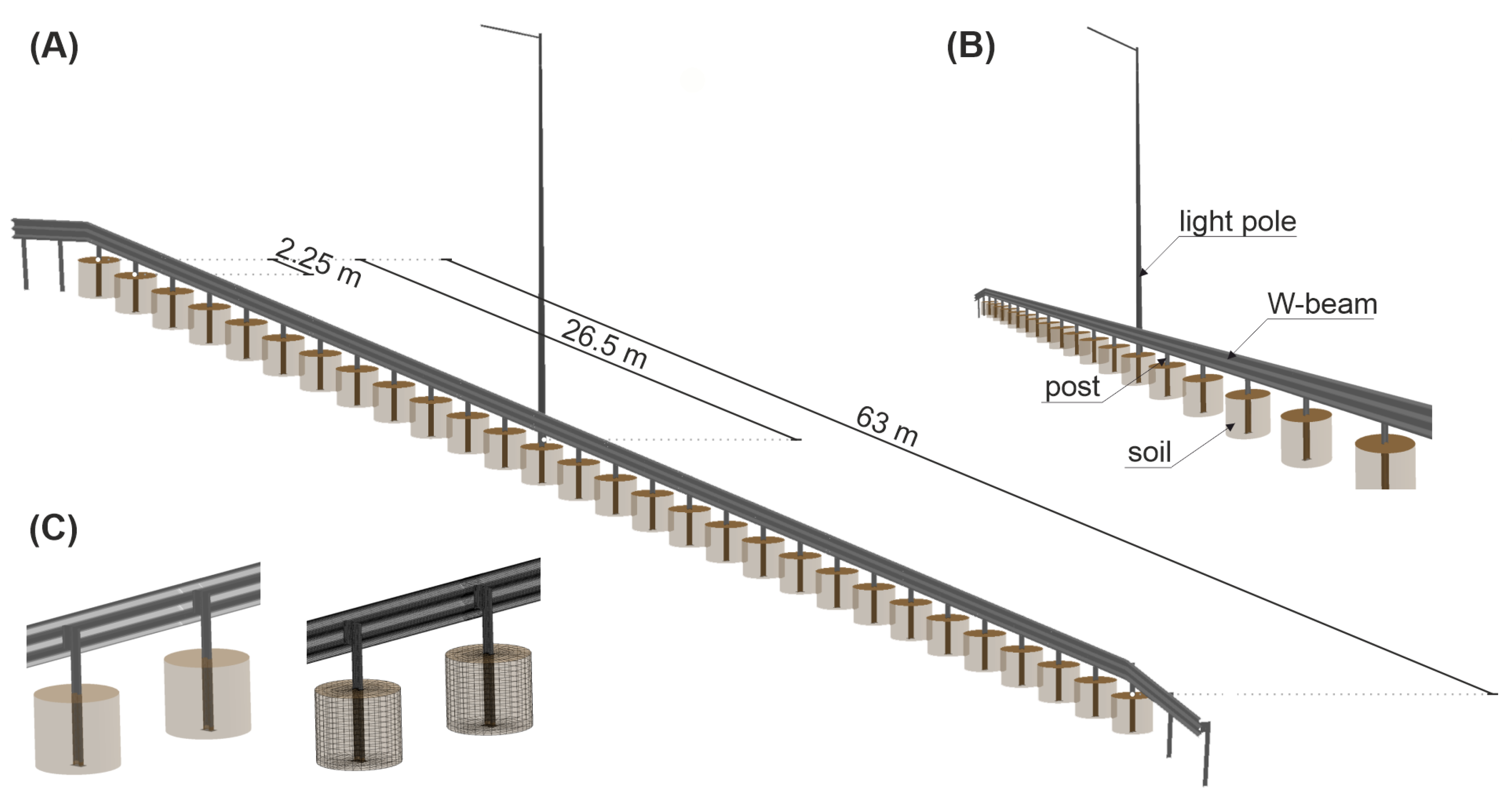 (A)

2.25 m

26.5 m

63 m

(B)

light pole

W-beam

post

soil

(C)