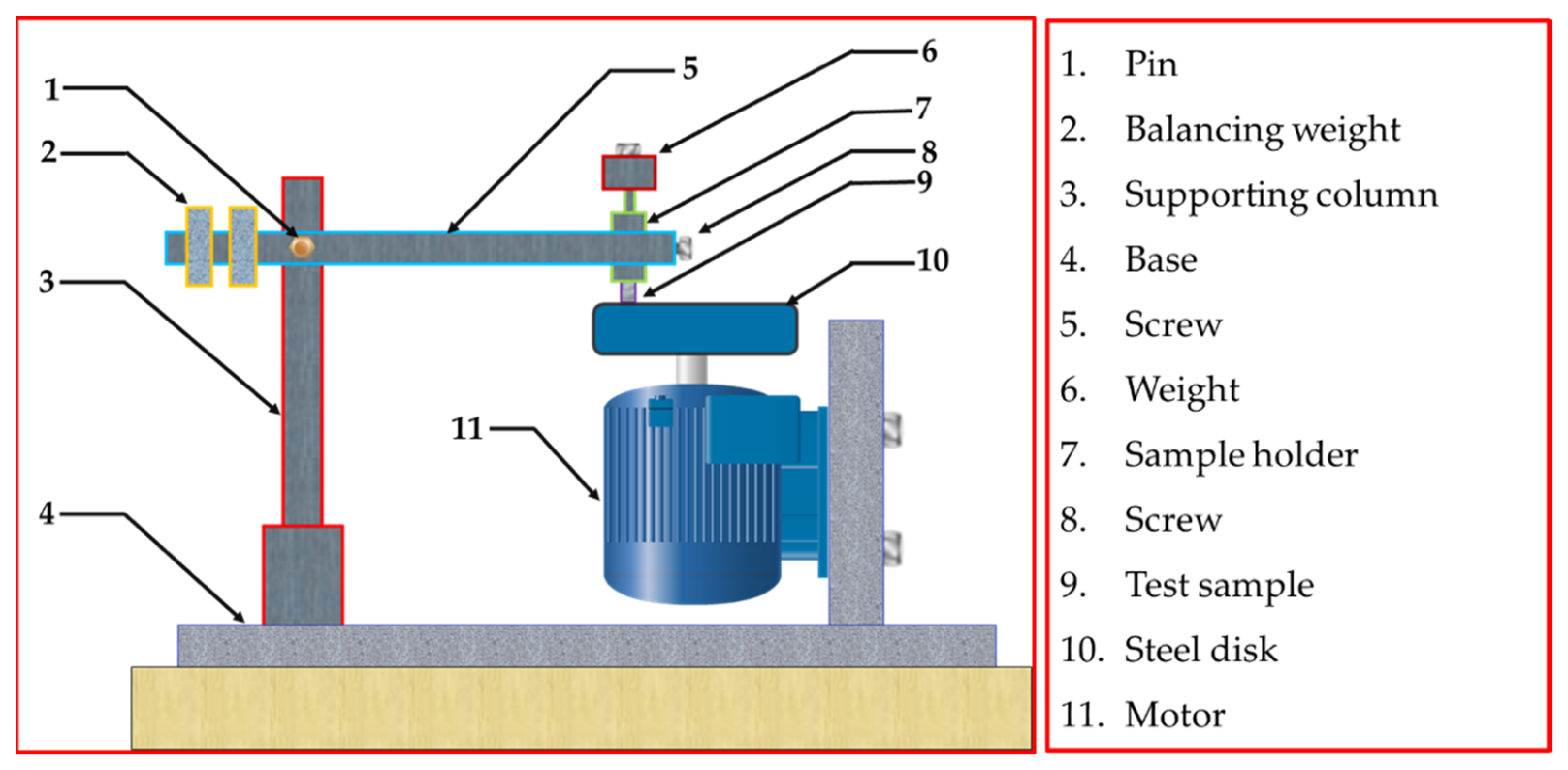 1
2
3
4
5
6
7
8
9
10
11

1. Pin
2. Balancing weight
3. Supporting column
4. Base
5. Screw
6. Weight
7. Sample holder
8. Screw
9. Test sample
10. Steel disk
11. Motor