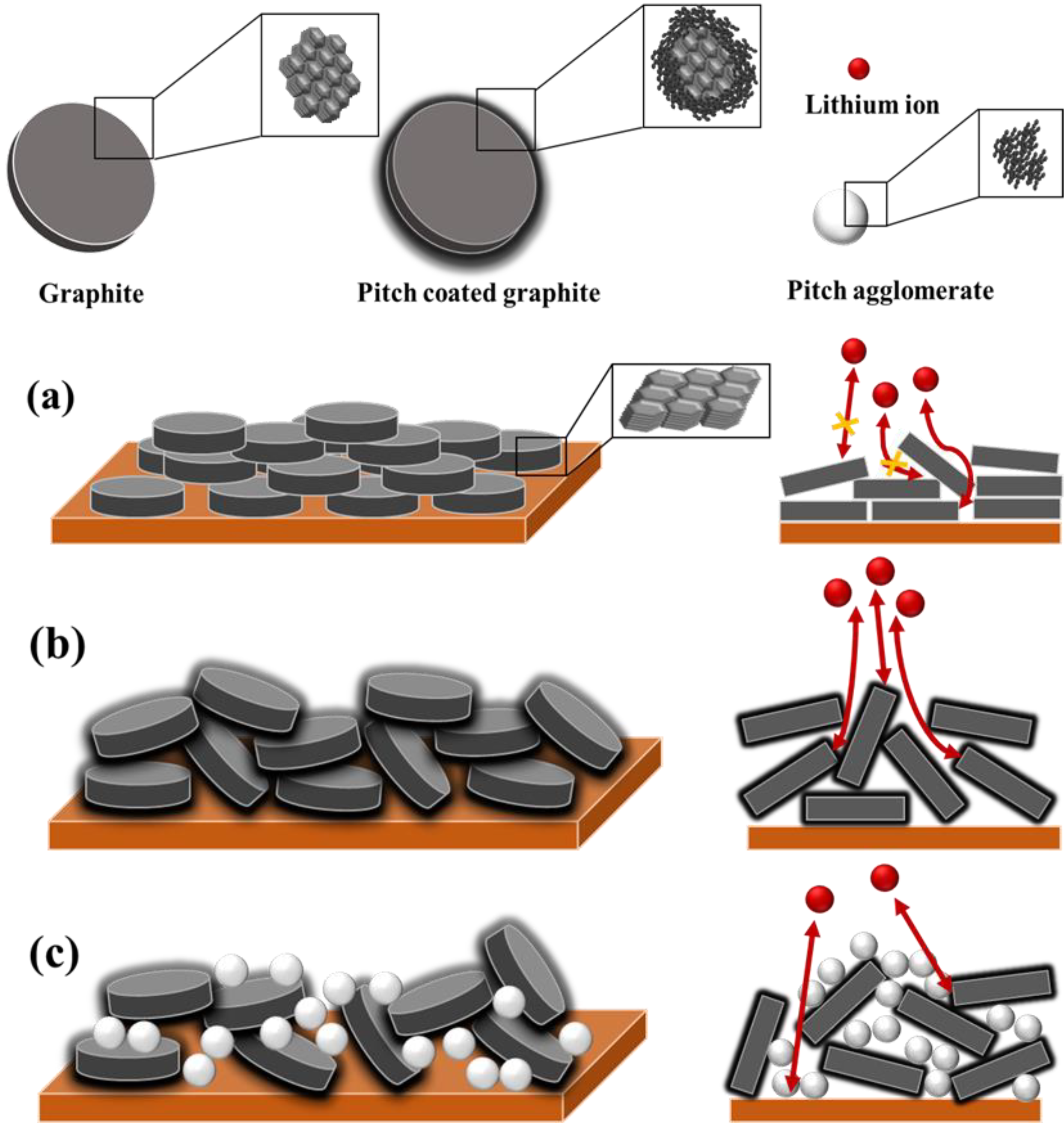 Lithium ion

Graphite

Pitch coated graphite

Pitch agglomerate

(a)

(b)

(c)