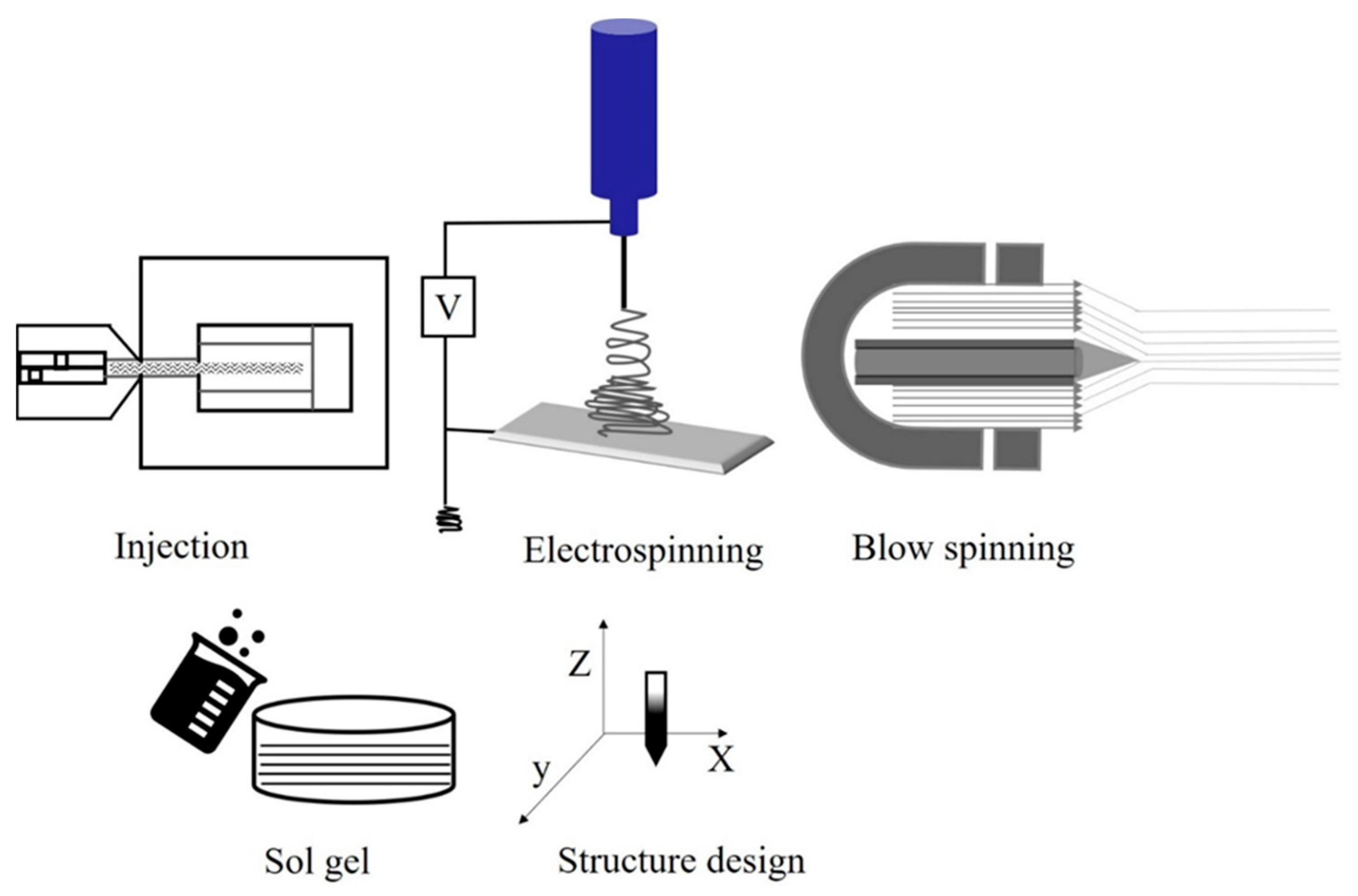 V

Injection

Electrospinning

Blow spinning

Z

X

y

Sol gel

Structure design