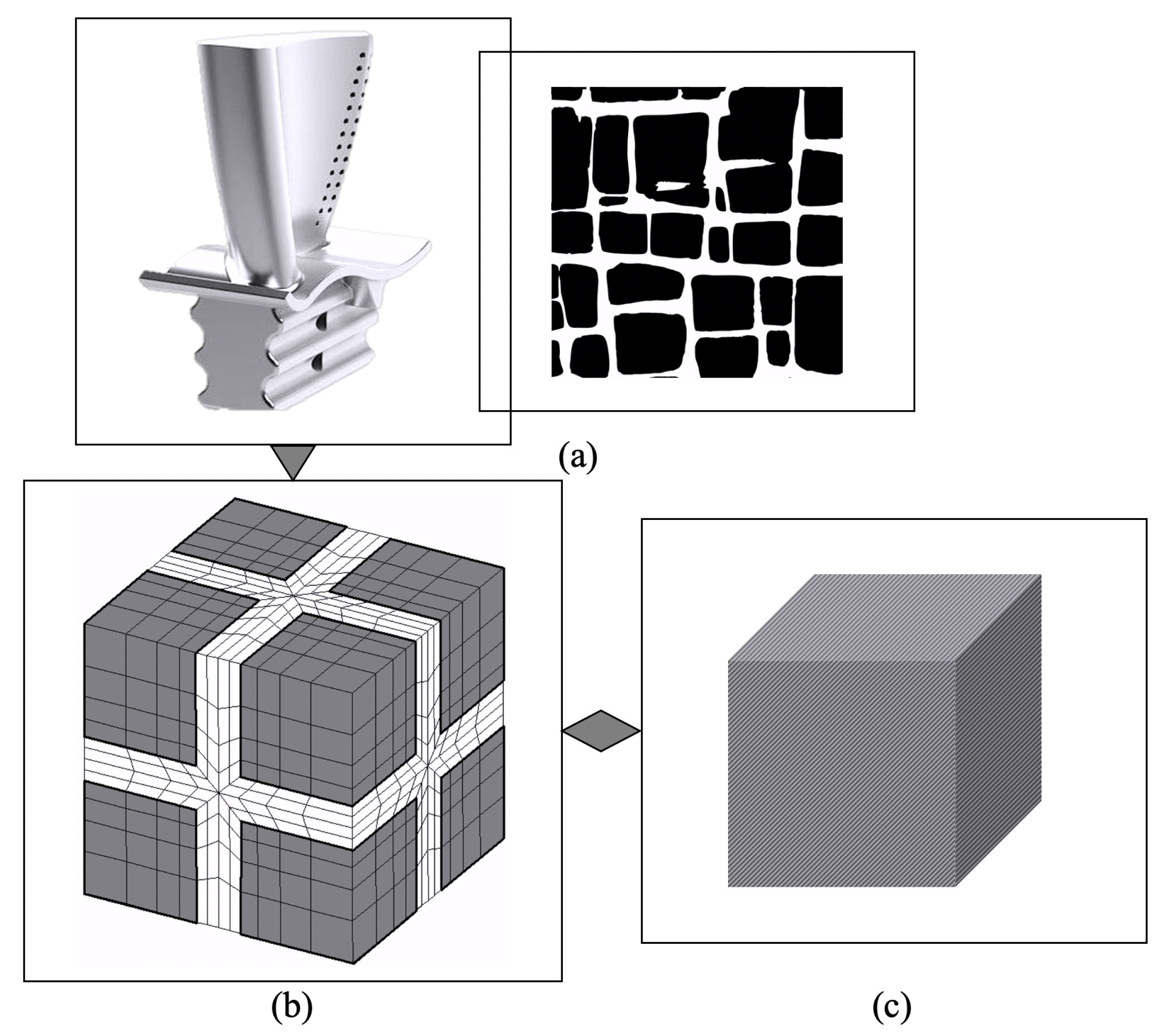 (a)

(b)

(c)