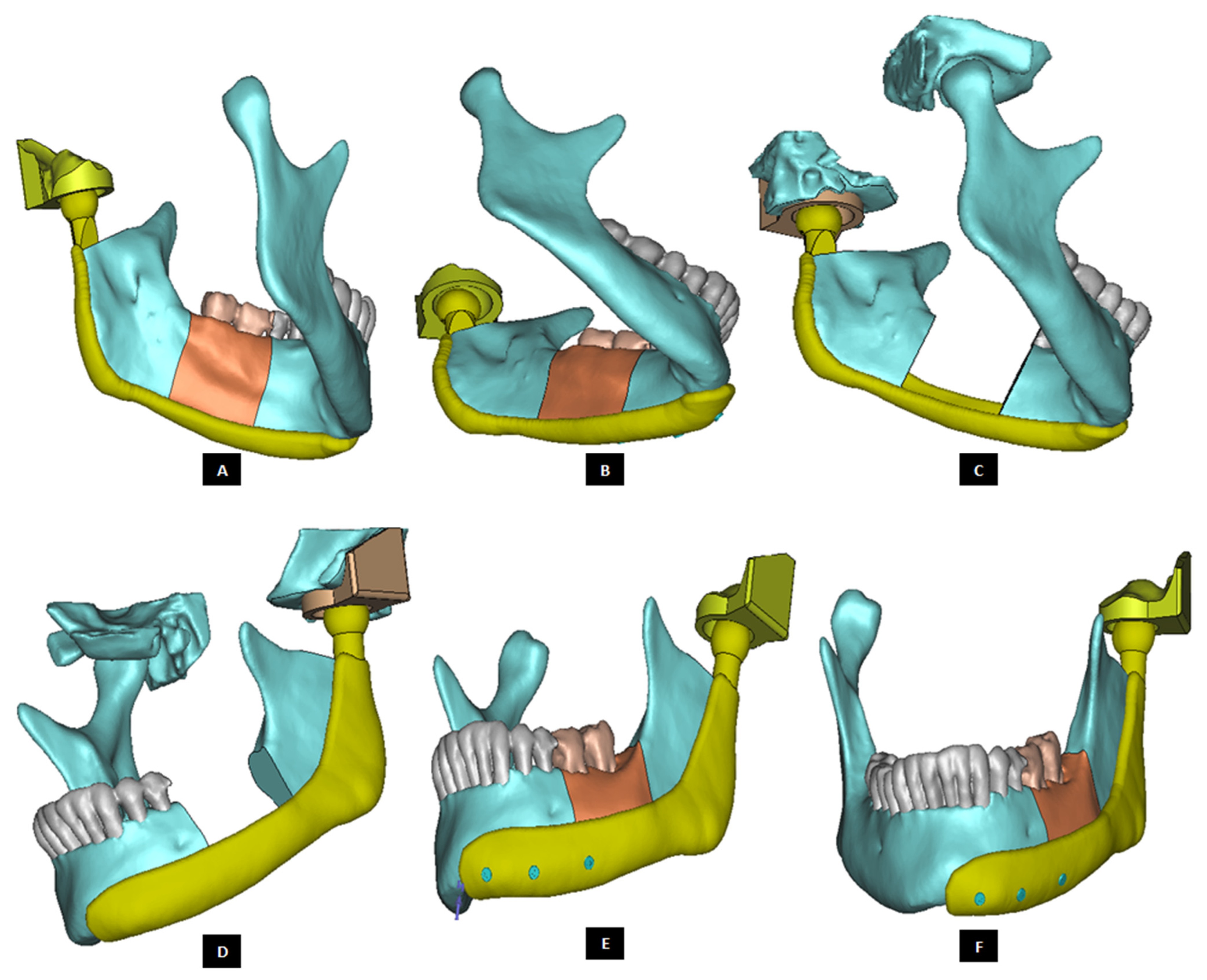 A

B

C

D

E

F