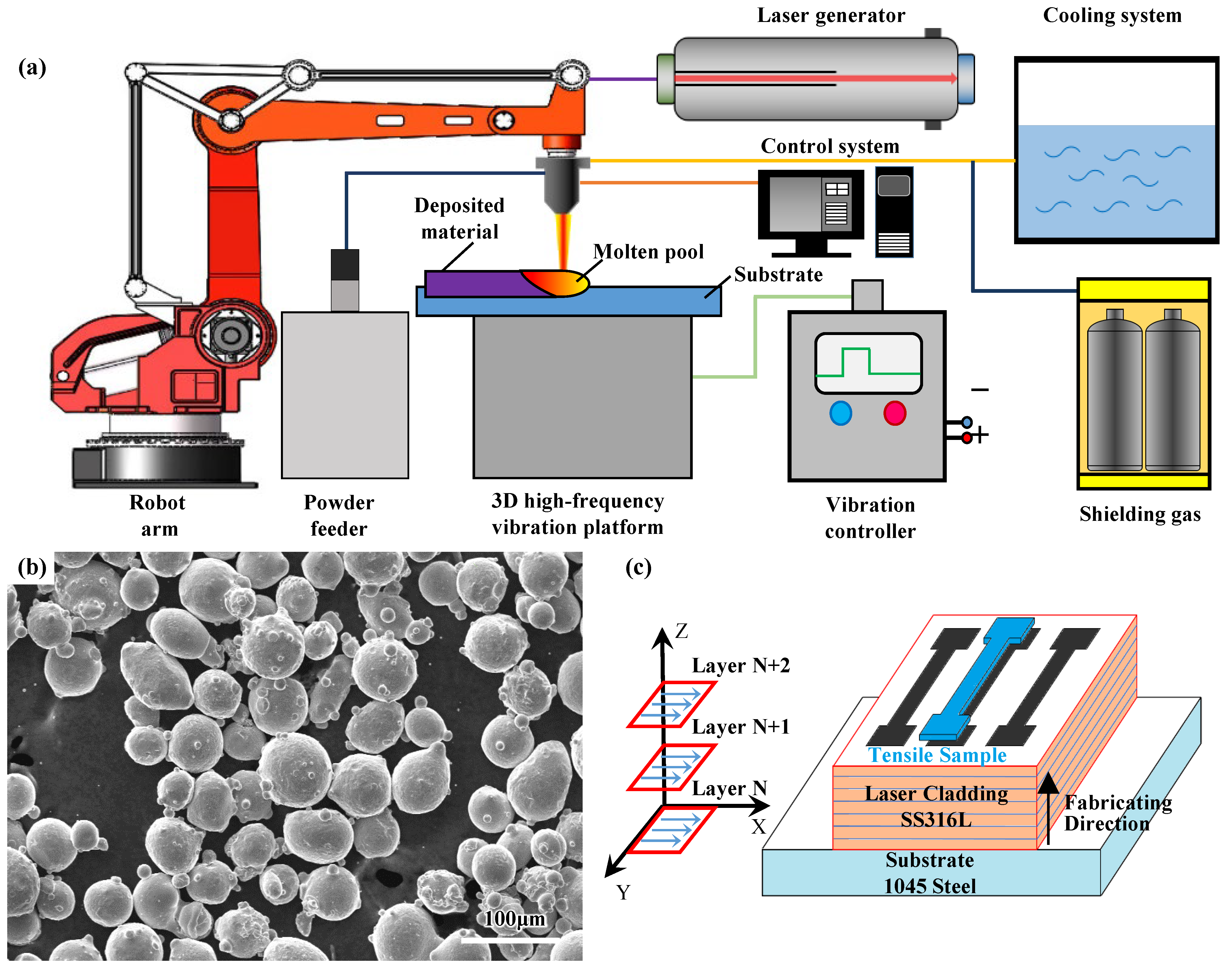 (a)

Laser generator

Cooling system

Control system

Deposited material

Molten pool

Substrate

−

+

Robot arm

Powder feeder

3D high-frequency vibration platform

Vibration controller

Shielding gas

(b)

100μm

(c)

Z

Layer N+2

Layer N+1

Layer N

X

Y

Tensile Sample

Laser Cladding SS316L

Fabricating Direction

Substrate 1045 Steel