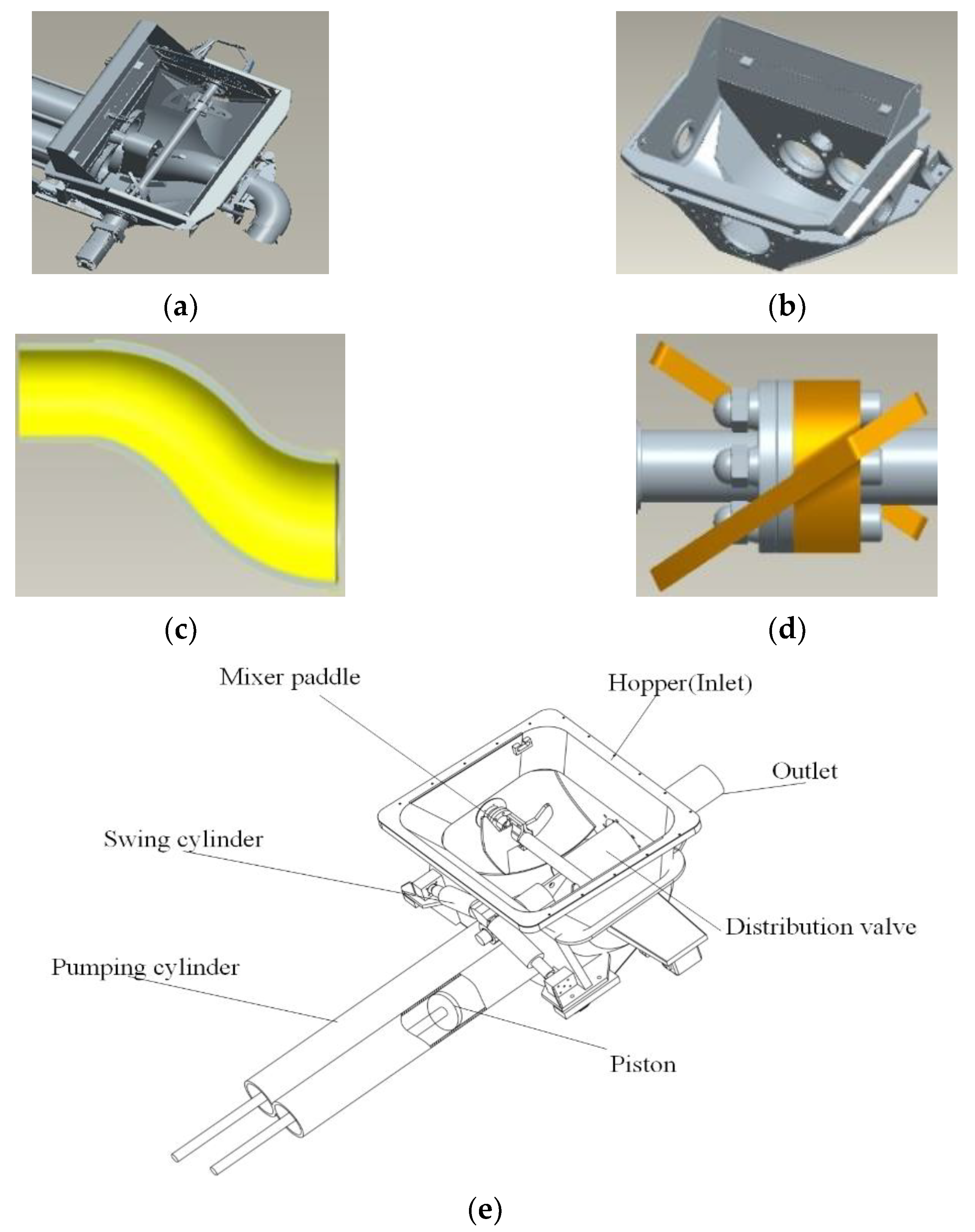 (a)

(b)

(c)

(d)

Mixer paddle

Hopper(Inlet)

Outlet

Swing cylinder

Distribution valve

Pumping cylinder

Piston

(e)