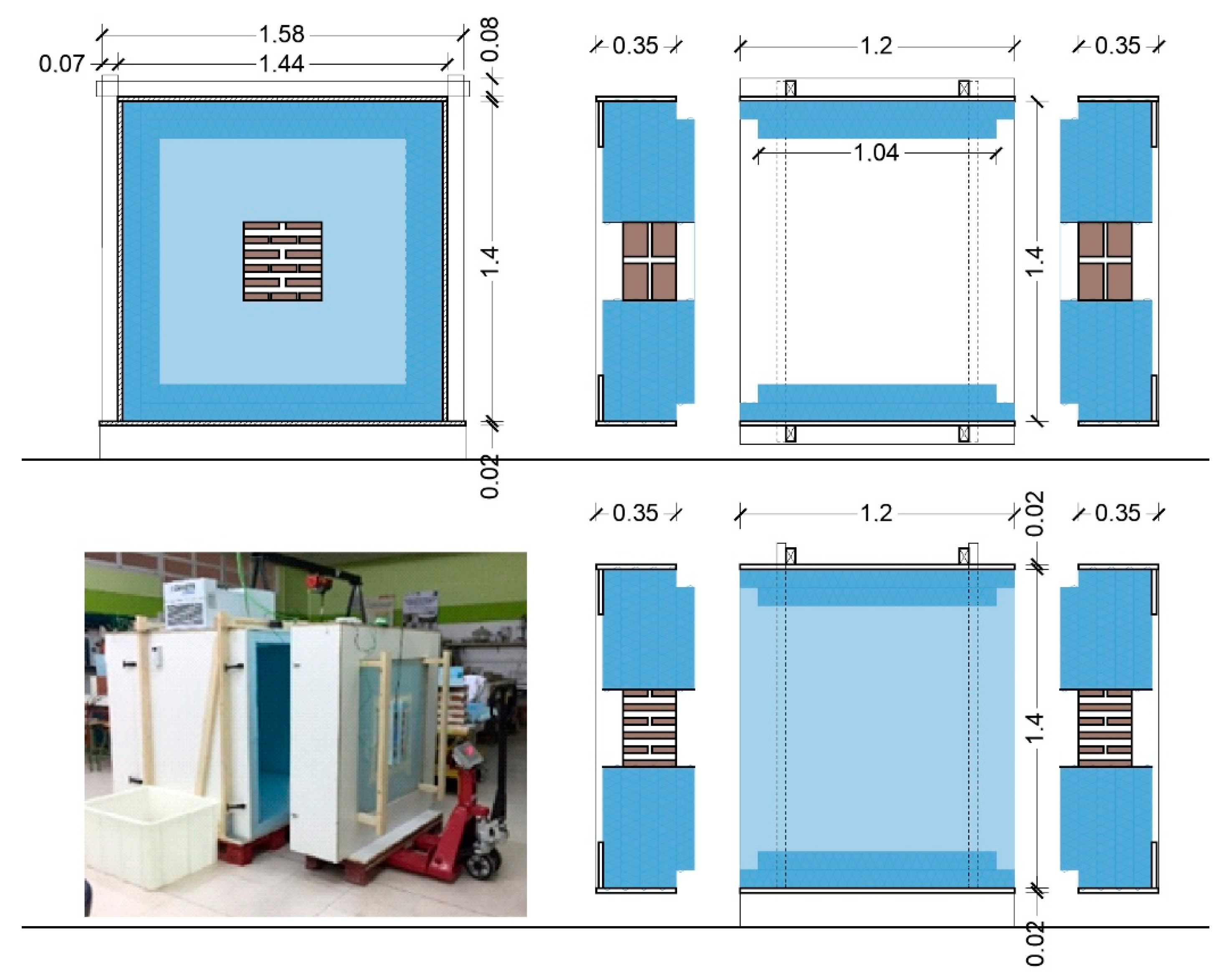 1.58
0.07
1.44
0.08
1.4
0.02
0.35
1.2
0.35
1.04
1.4
0.35
1.2
0.02
0.35
1.4
0.02