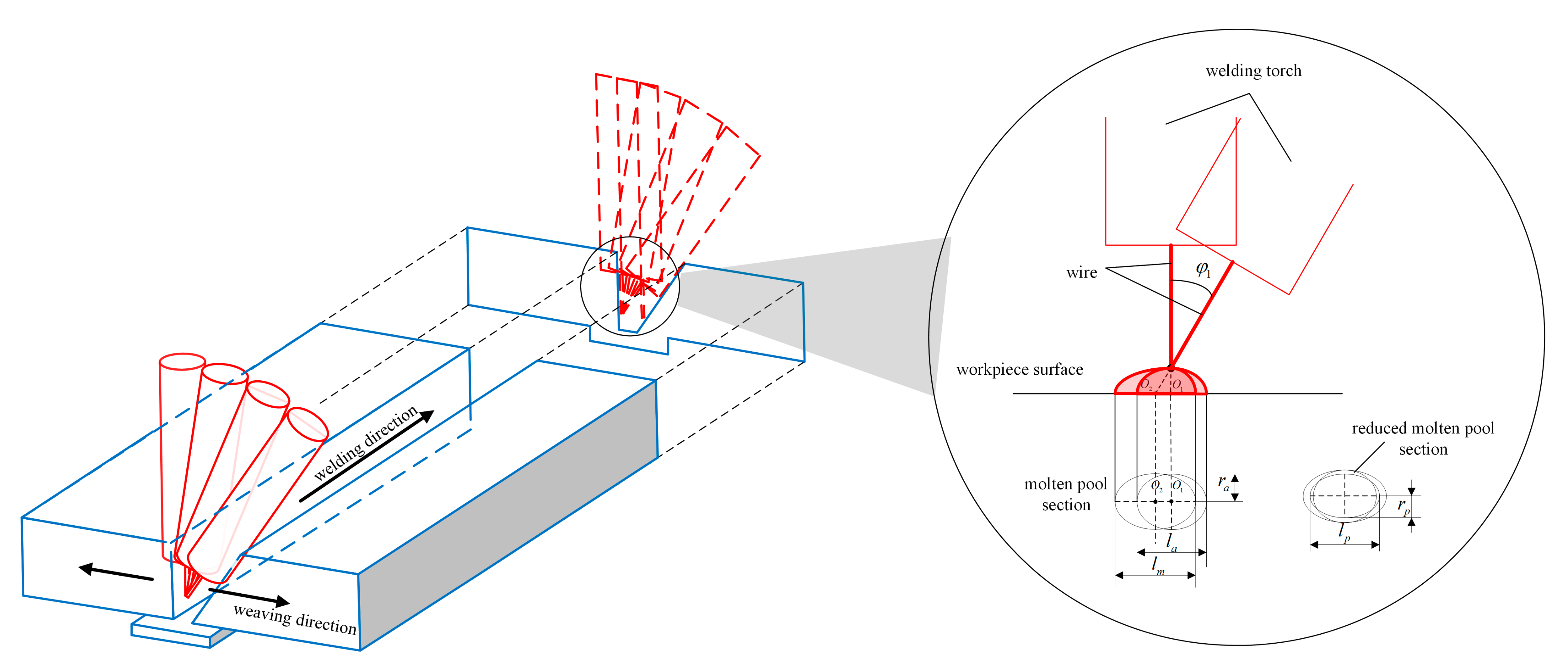 welding direction

weaving direction

welding torch

wire

$\varphi_1$

workpiece surface

$O_2$ $O_1$

molten pool section

$O_2$ $O_1$

$r_a$

$l_a$

$l_m$

reduced molten pool section

$r_p$

$l_p$