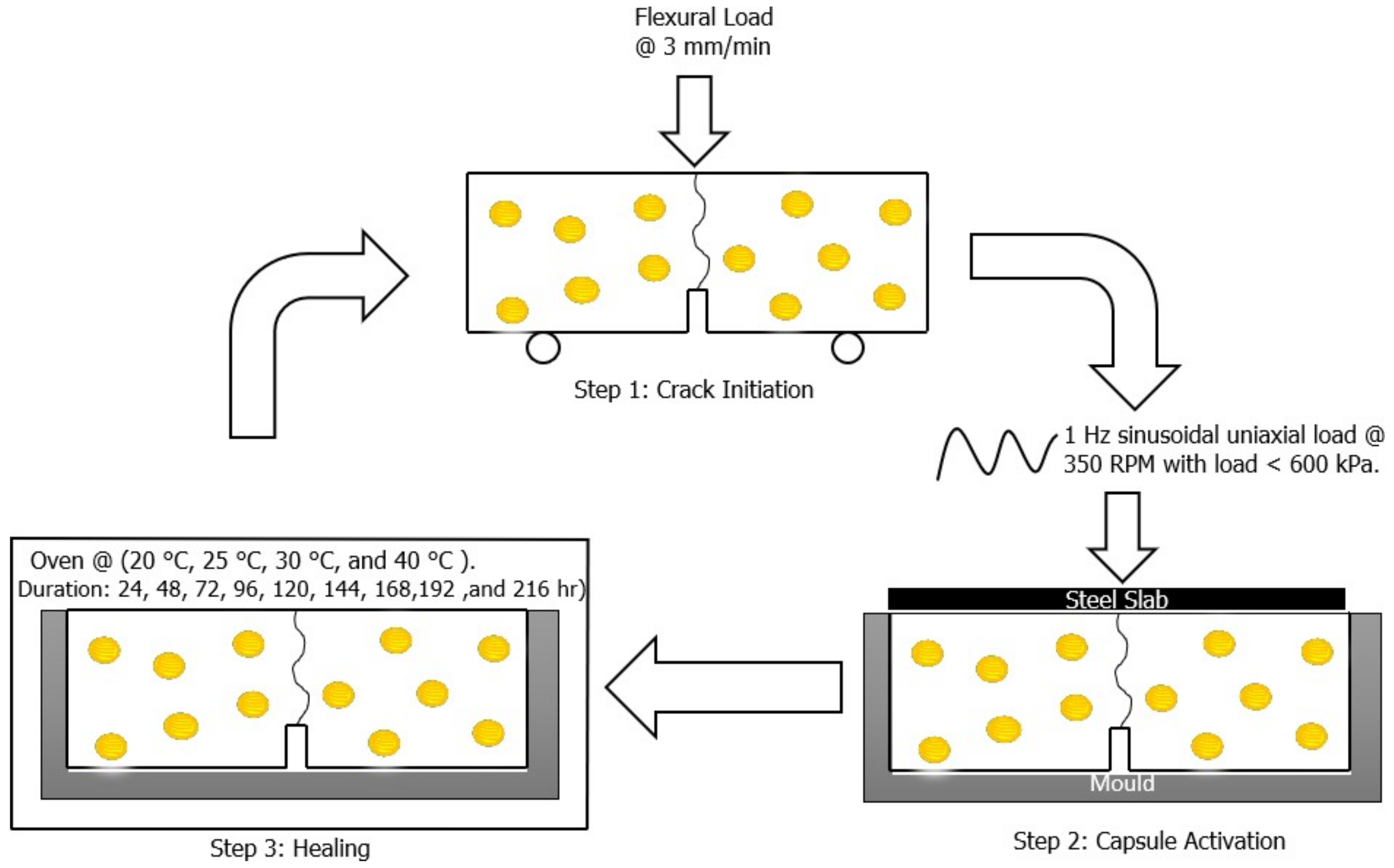 Flexural Load
@ 3 mm/min

Step 1: Crack Initiation

1 Hz sinusoidal uniaxial load @ 350 RPM with load < 600 kPa.

Steel Slab

Mould

Step 2: Capsule Activation

Oven @ (20 °C, 25 °C, 30 °C, and 40 °C ).
Duration: 24, 48, 72, 96, 120, 144, 168,192 ,and 216 hr)

Step 3: Healing