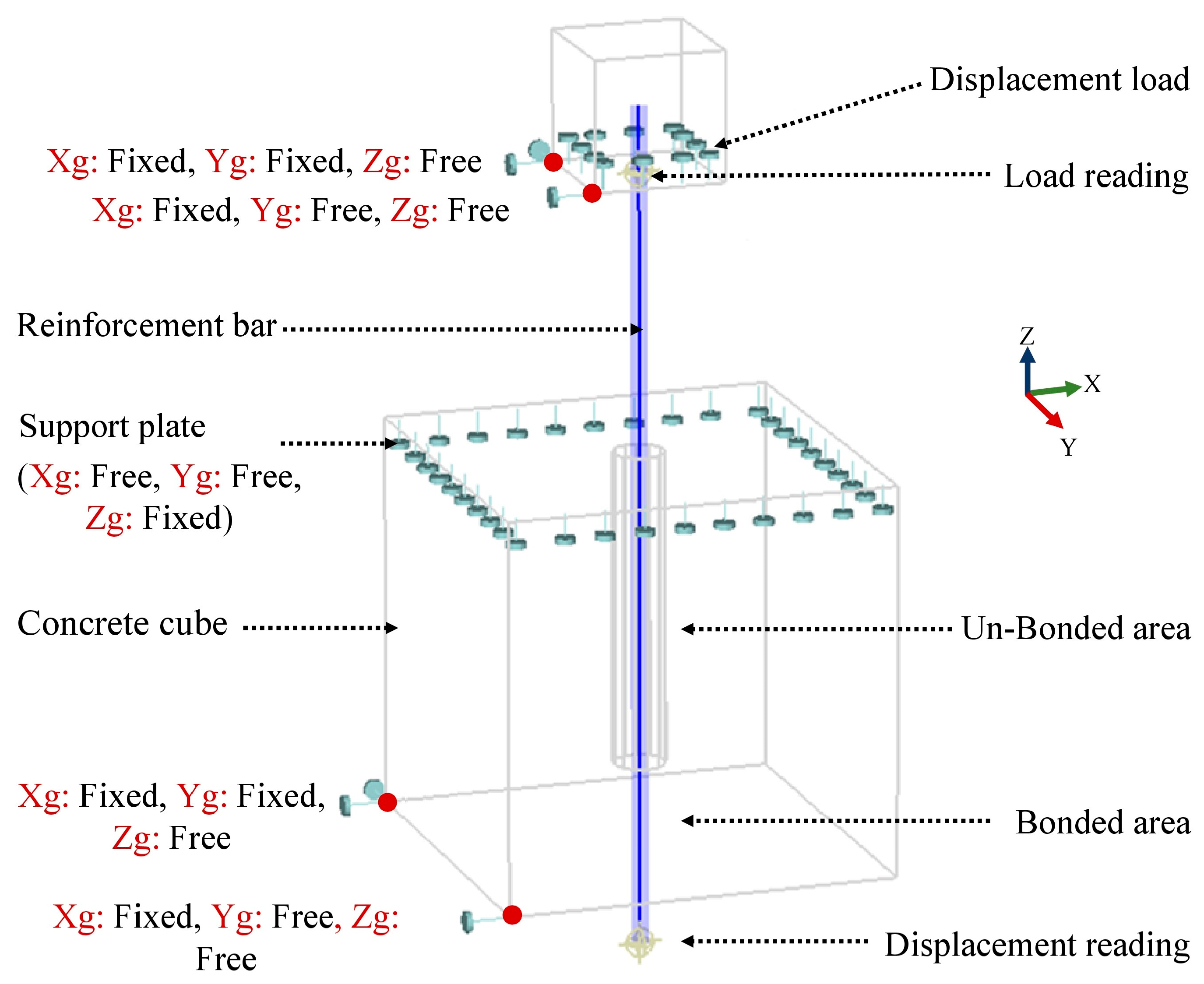 Displacement load

Xg: Fixed, Yg: Fixed, Zg: Free

Load reading

Xg: Fixed, Yg: Free, Zg: Free

Reinforcement bar

Z

X

Y

Support plate
(Xg: Free, Yg: Free, Zg: Fixed)

Concrete cube

Un-Bonded area

Xg: Fixed, Yg: Fixed, Zg: Free

Bonded area

Xg: Fixed, Yg: Free, Zg: Free

Displacement reading