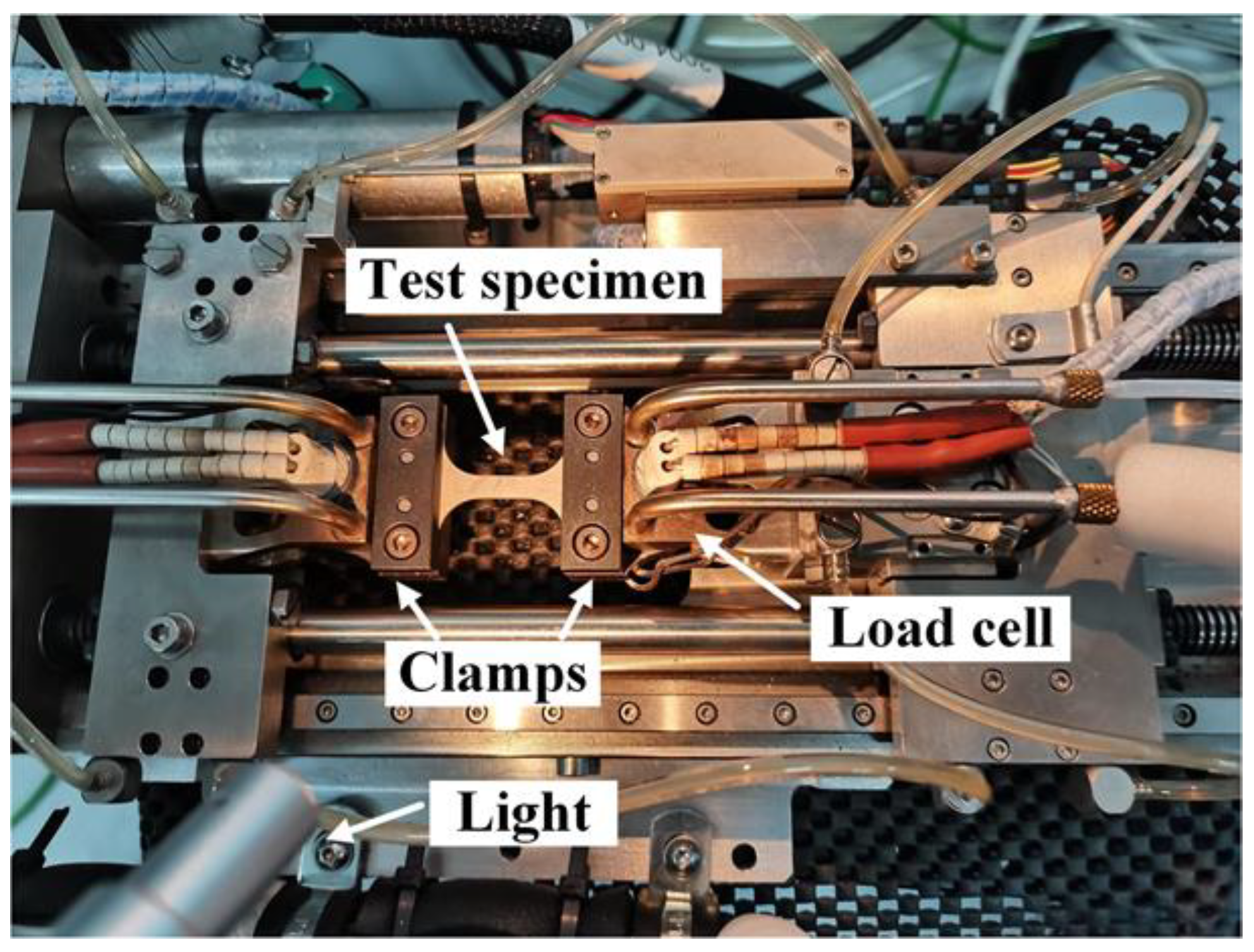 Test specimen

Load cell

Clamps

Light