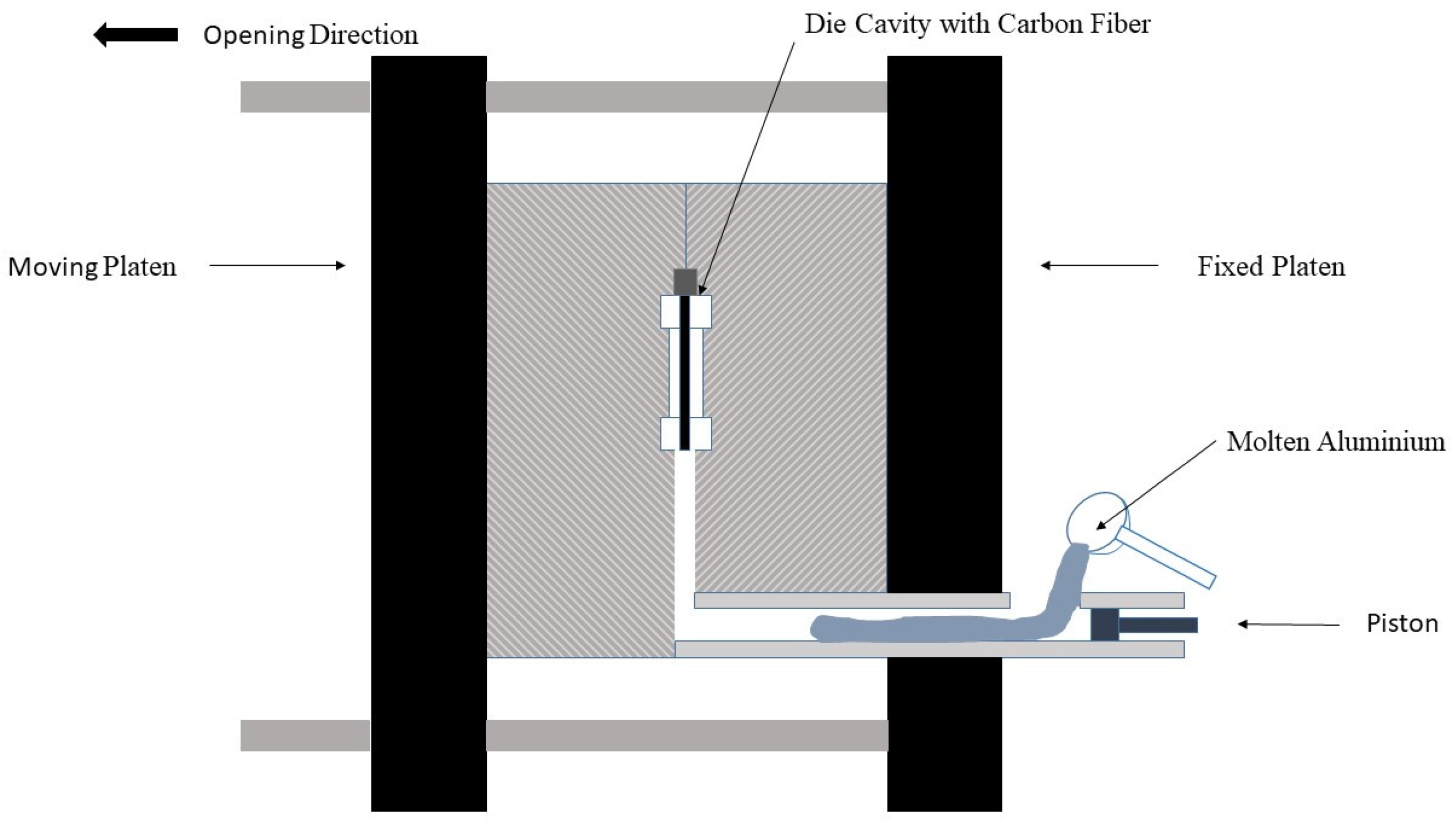 Opening Direction

Die Cavity with Carbon Fiber

Moving Platen

Fixed Platen

Molten Aluminium

Piston