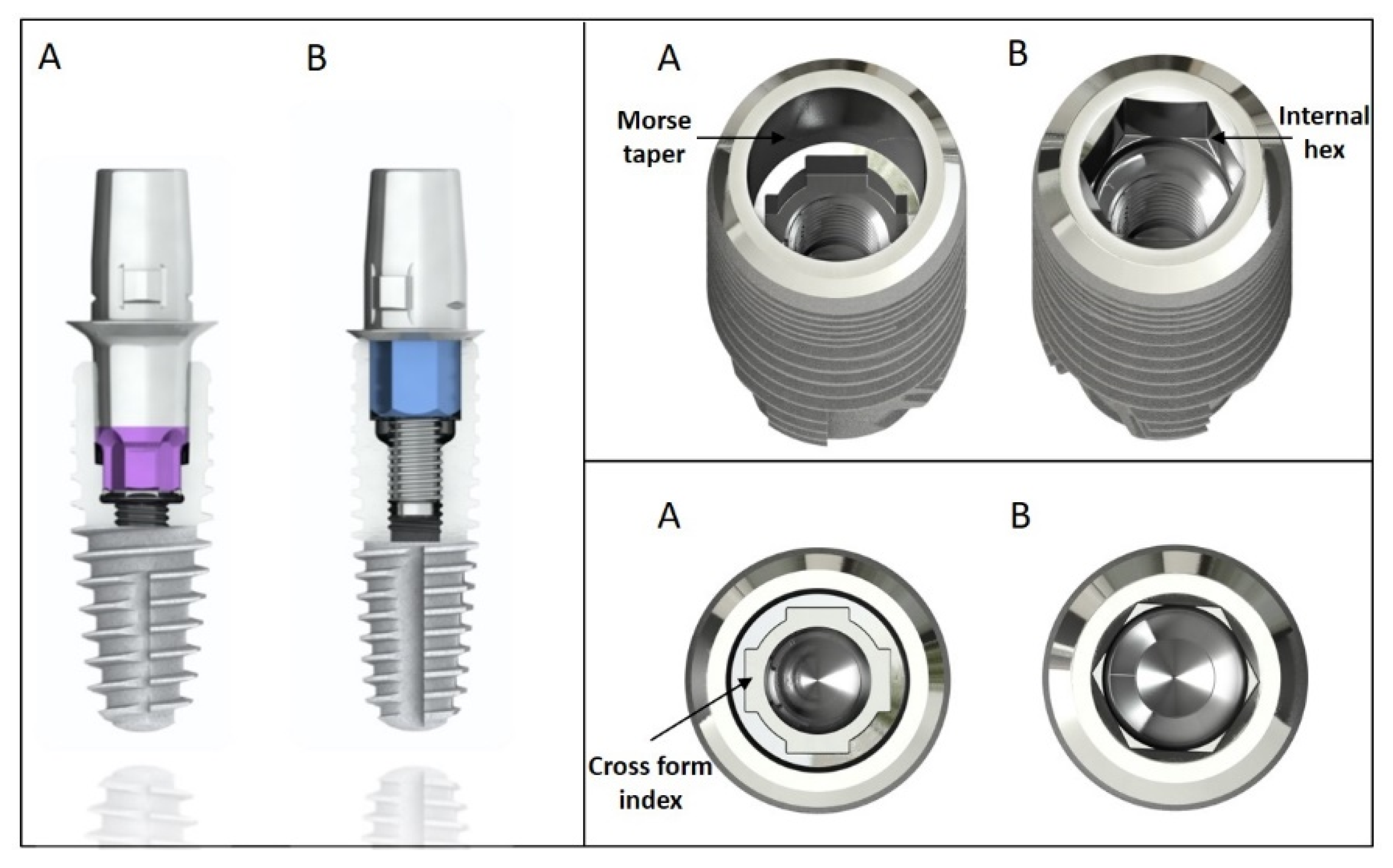 A

B

A

B

Morse taper

Internal hex

A

B

Cross form index