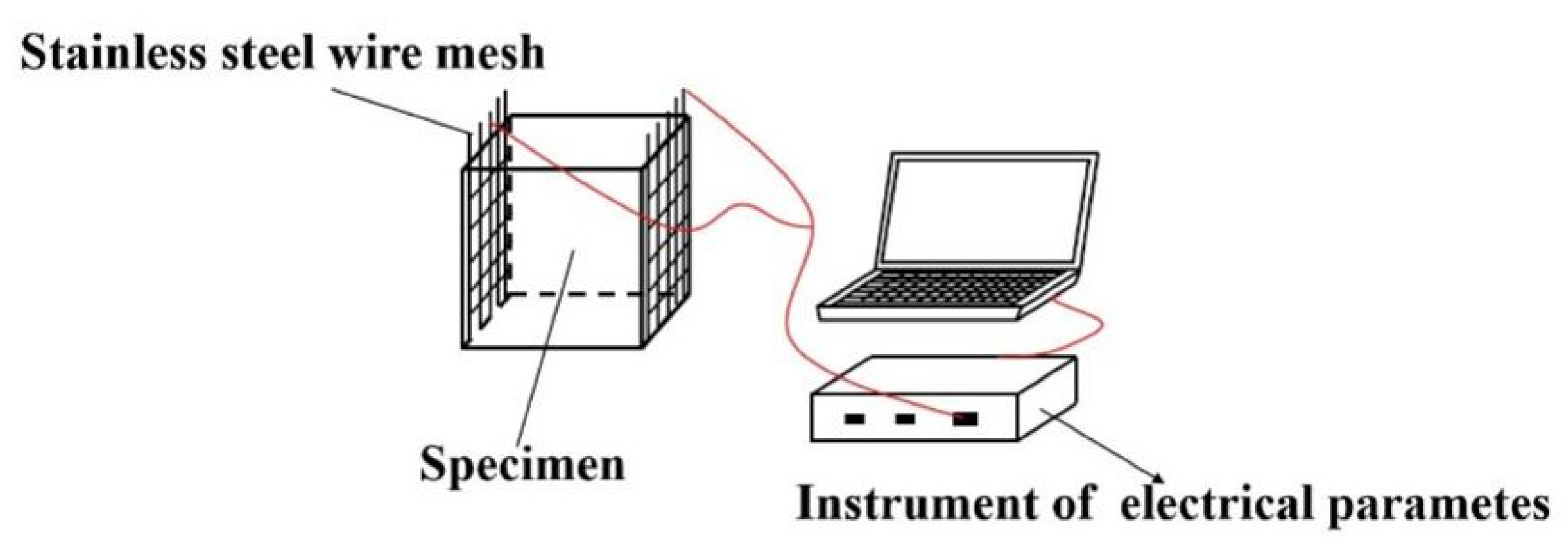 Stainless steel wire mesh

Specimen

Instrument of electrical parametes