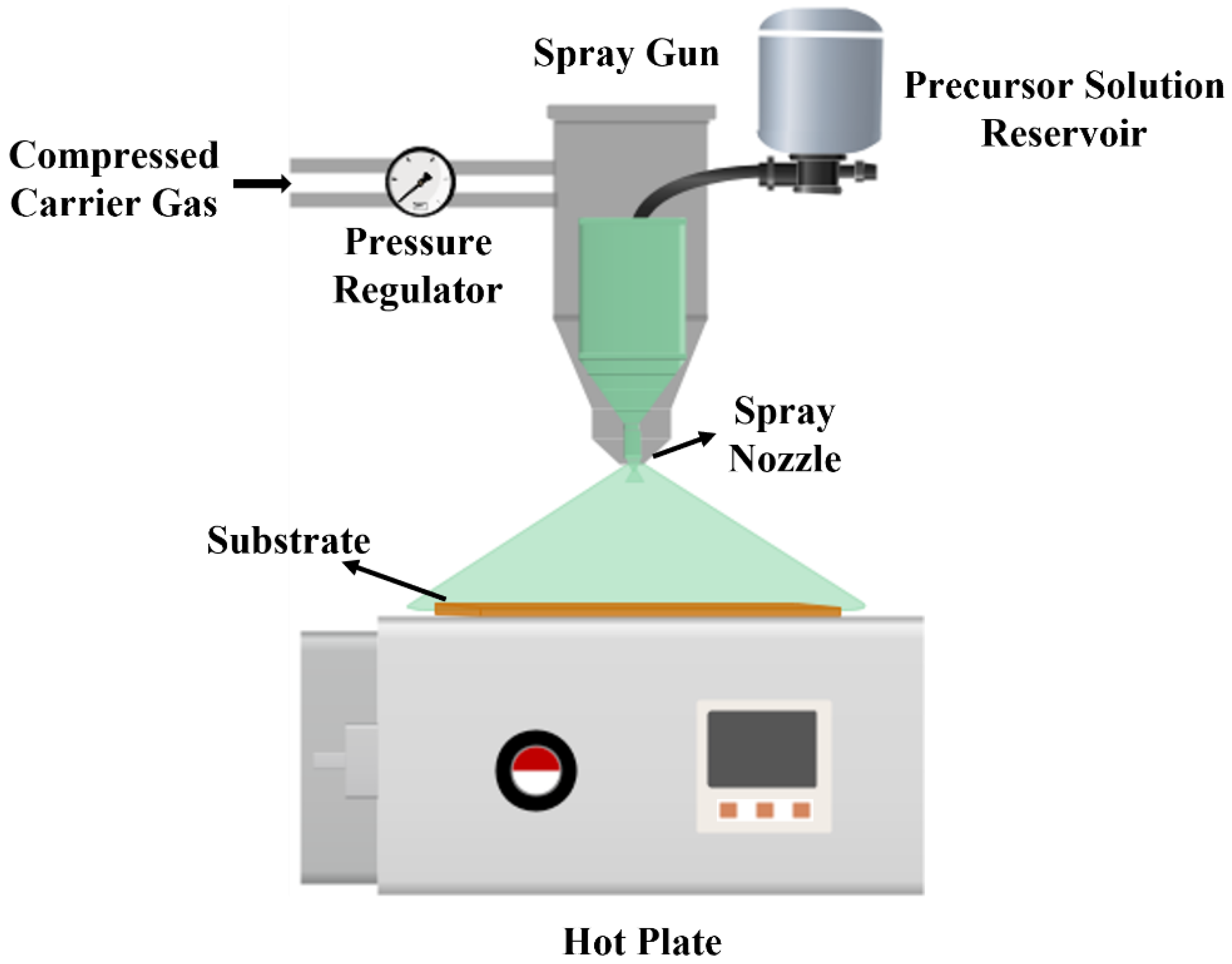 Spray Gun

Precursor Solution Reservoir

Compressed Carrier Gas

Pressure Regulator

Spray Nozzle

Substrate

Hot Plate