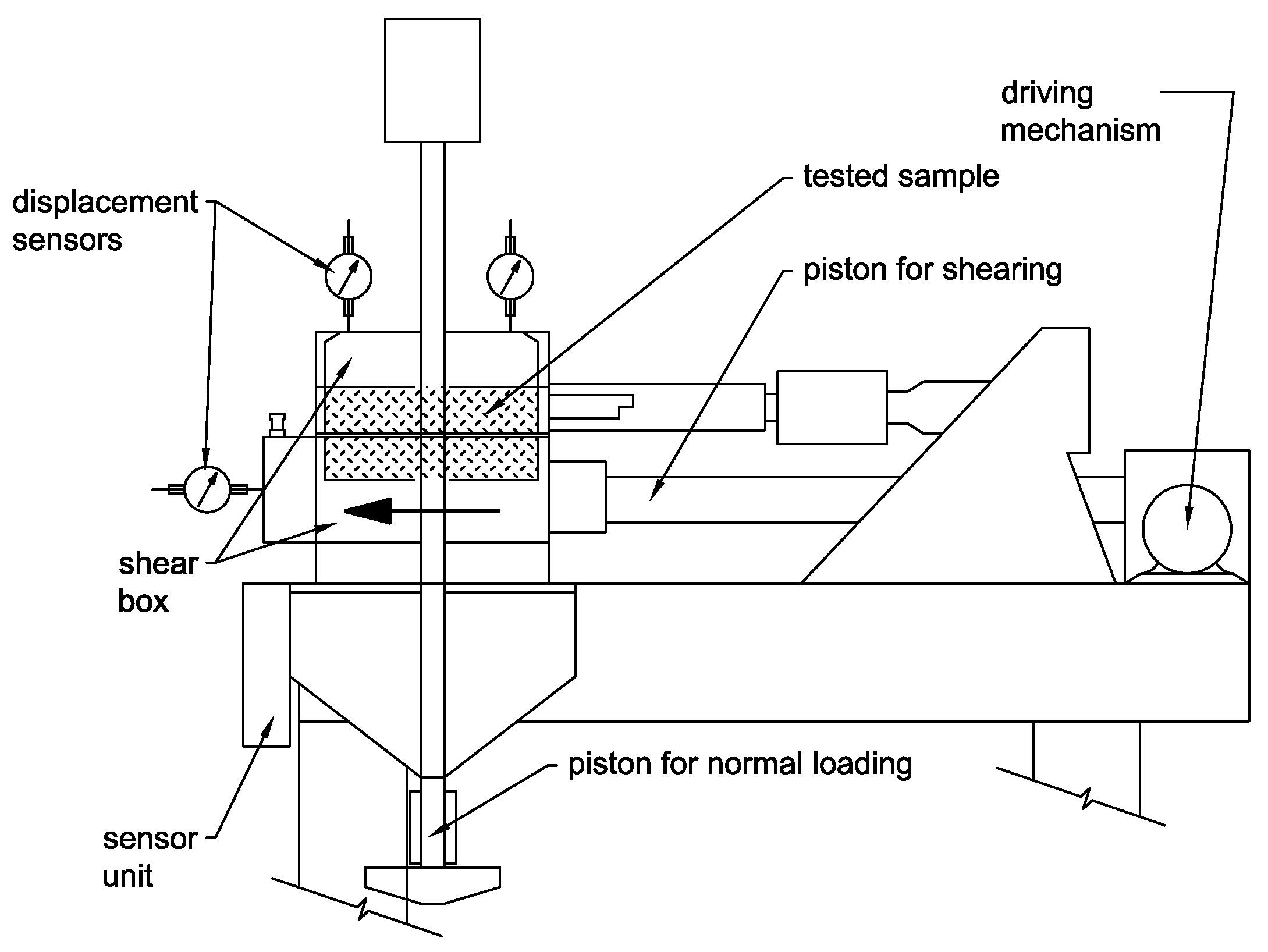 driving mechanism

tested sample

displacement sensors

piston for shearing

shear box

piston for normal loading

sensor unit