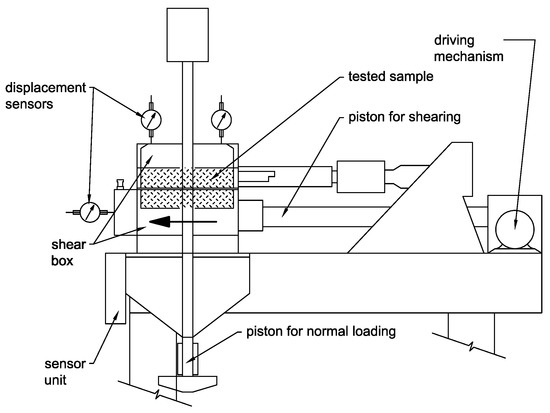 driving mechanism

displacement sensors

tested sample

piston for shearing

shear box

piston for normal loading

sensor unit