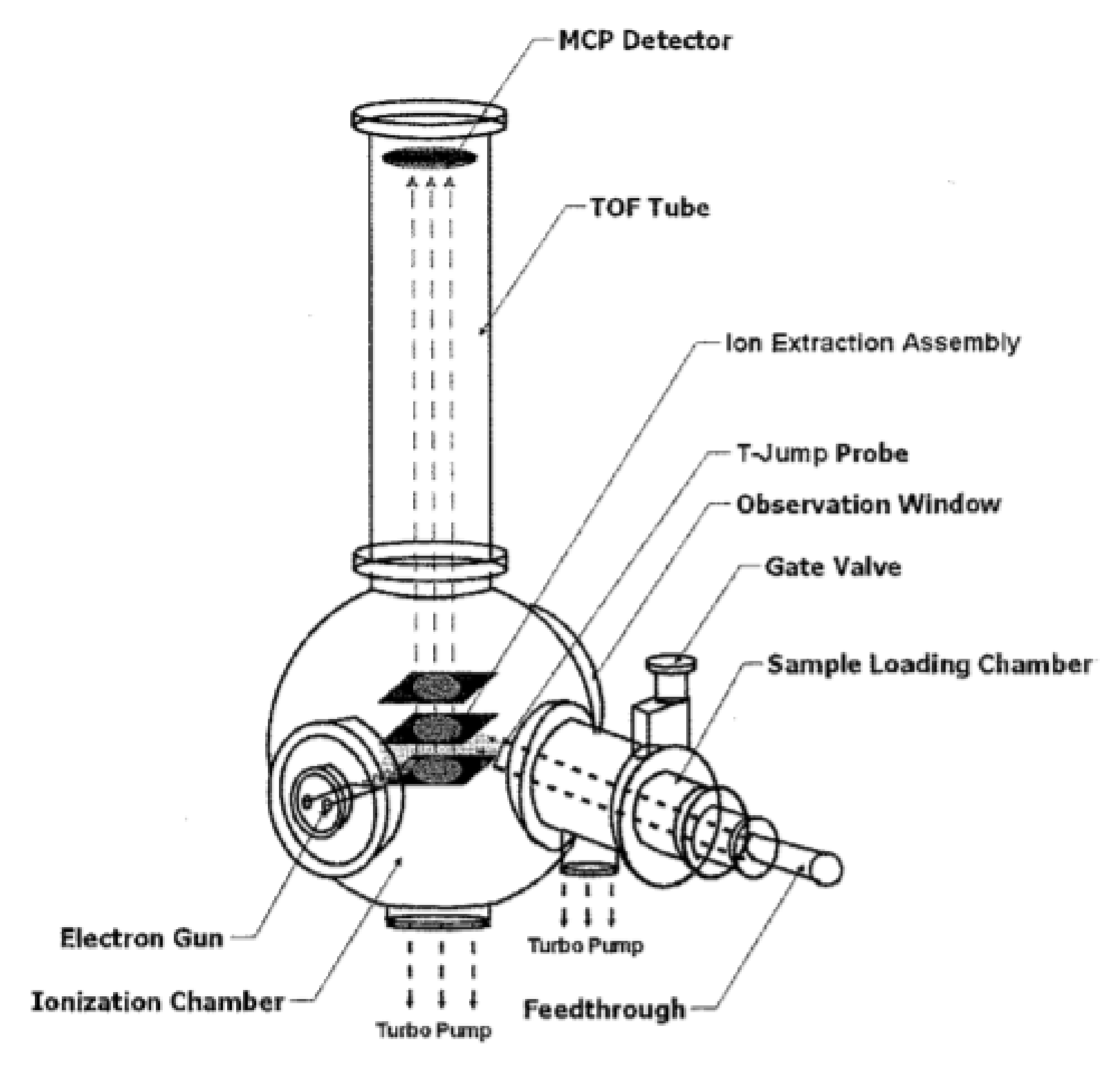 MCP Detector

TOF Tube

Ion Extraction Assembly

T-Jump Probe

Observation Window

Gate Valve

Sample Loading Chamber

Electron Gun

Ionization Chamber

Turbo Pump

Turbo Pump

Feedthrough