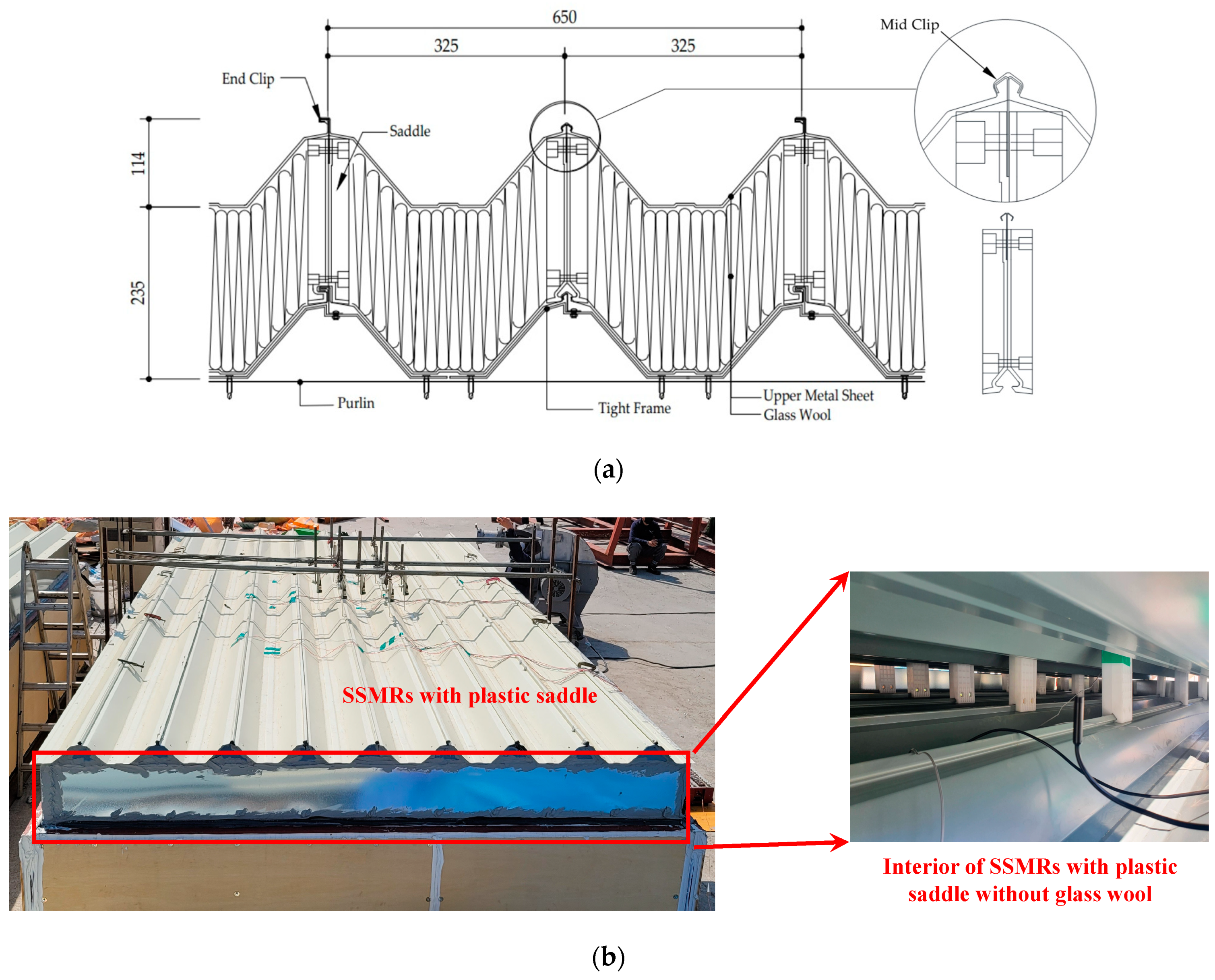 650

325

325

Mid Clip

End Clip

Saddle

114

235

Purlin

Tight Frame

Upper Metal Sheet

Glass Wool

(a)

SSMRs with plastic saddle

Interior of SSMRs with plastic saddle without glass wool

(b)